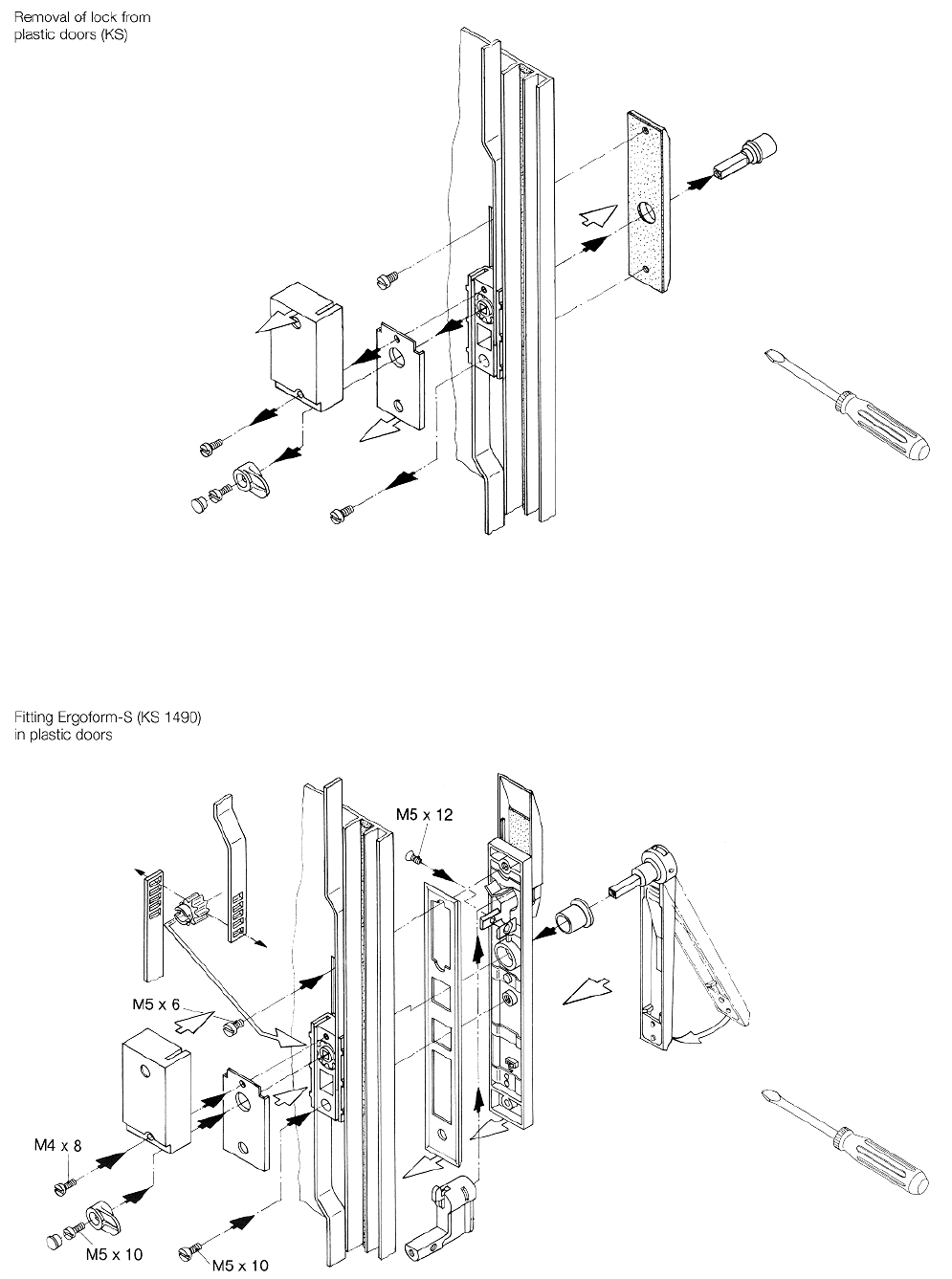 Removal of lock from plastic doors (KS)

Fitting Ergoform-S (KS 1490) in plastic doors

M5 x 12

M5 x 6

M4 x 8

M5 x 10

M5 x 10