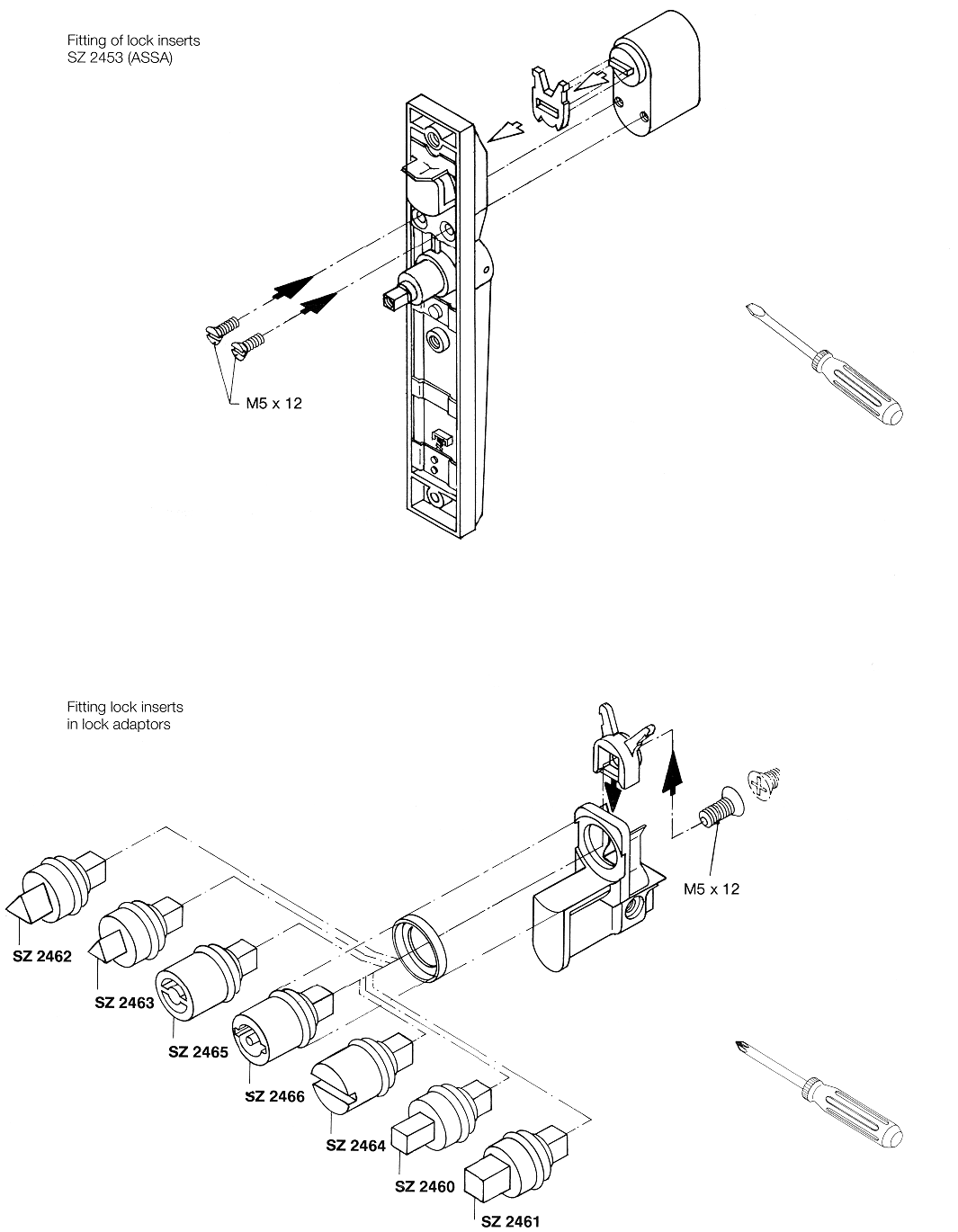 Fitting of lock inserts
SZ 2453 (ASSA)

M5 x 12

Fitting lock inserts
in lock adaptors

M5 x 12

SZ 2462

SZ 2463

SZ 2465

SZ 2466

SZ 2464

SZ 2460

SZ 2461