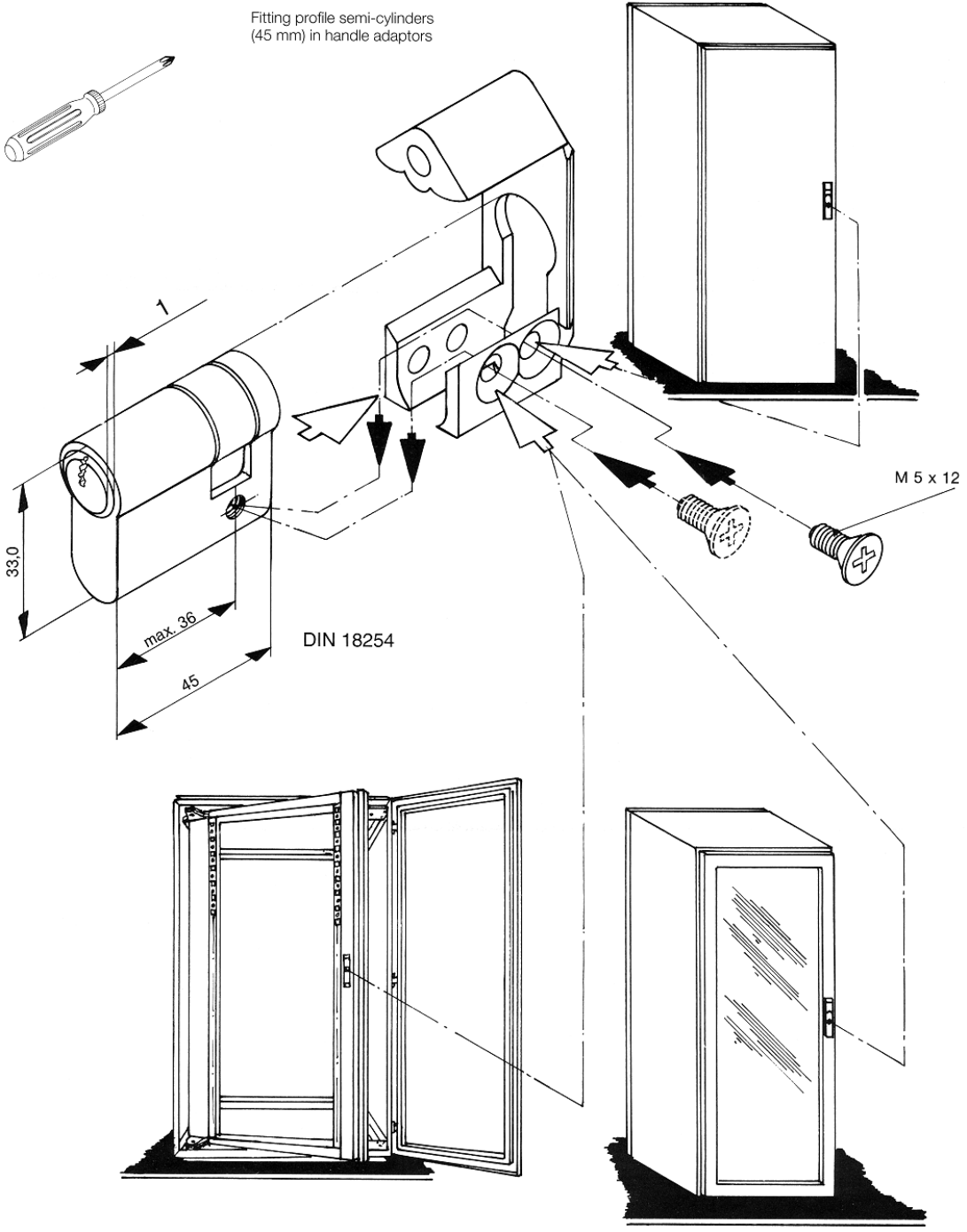 Fitting profile semi-cylinders (45 mm) in handle adaptors

1

33,0

max. 36

45

DIN 18254

M 5 x 12