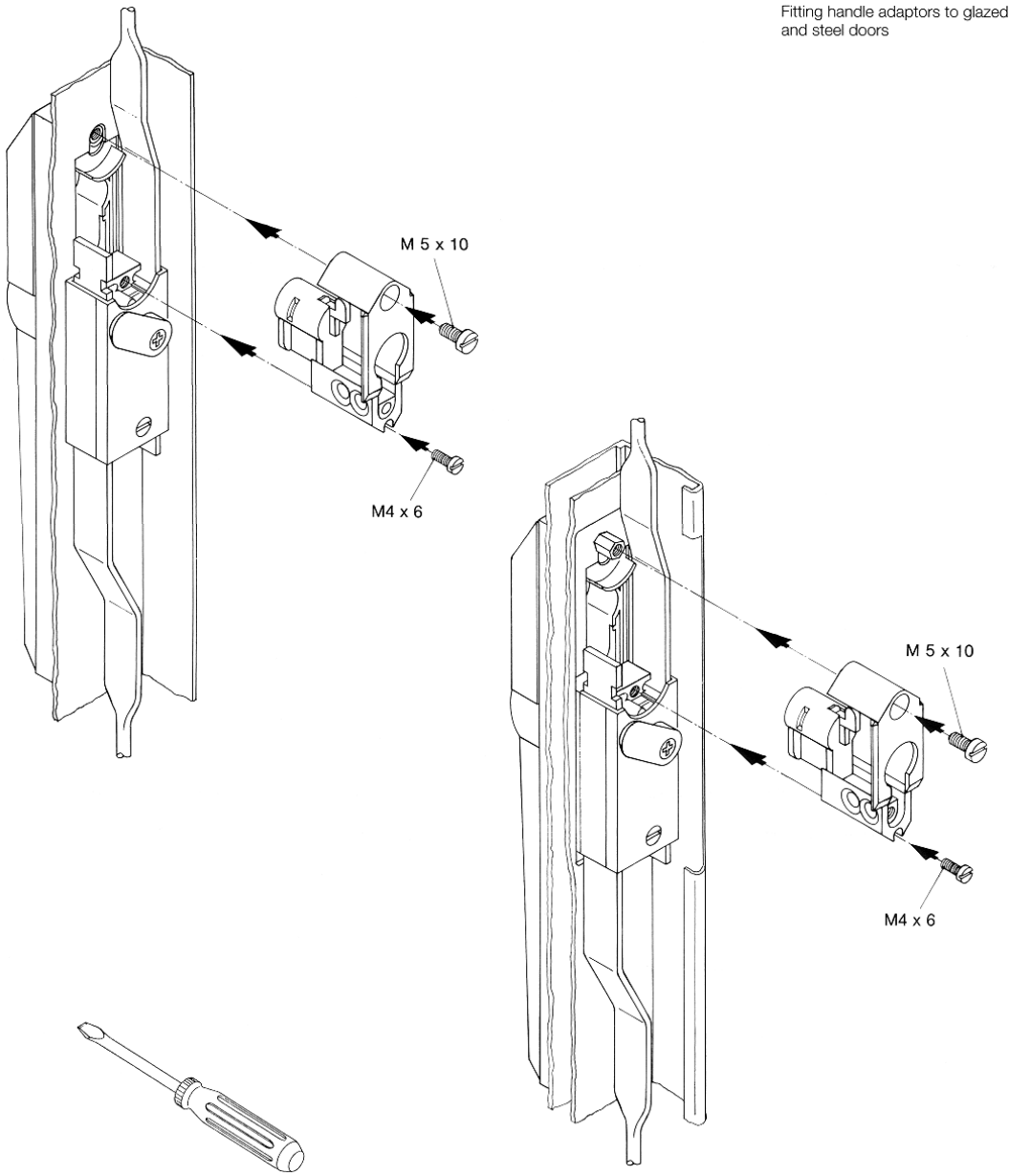 Fitting handle adaptors to glazed and steel doors

M 5 x 10

M4 x 6

M 5 x 10

M4 x 6