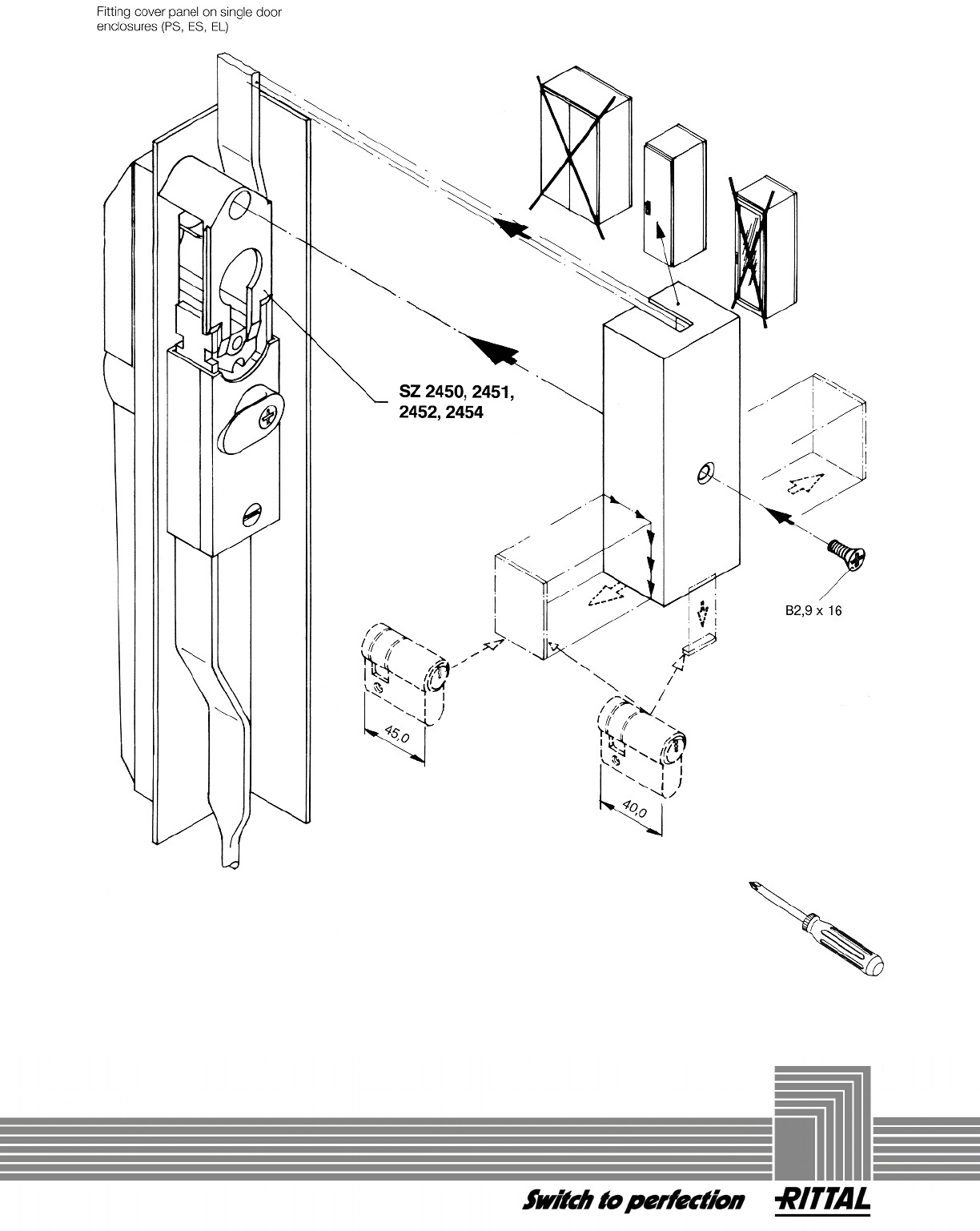 Fitting cover panel on single door enclosures (PS, ES, EL)

SZ 2450, 2451, 2452, 2454

B2,9 x 16

45,0

40,0

Switch to perfection RITTAL