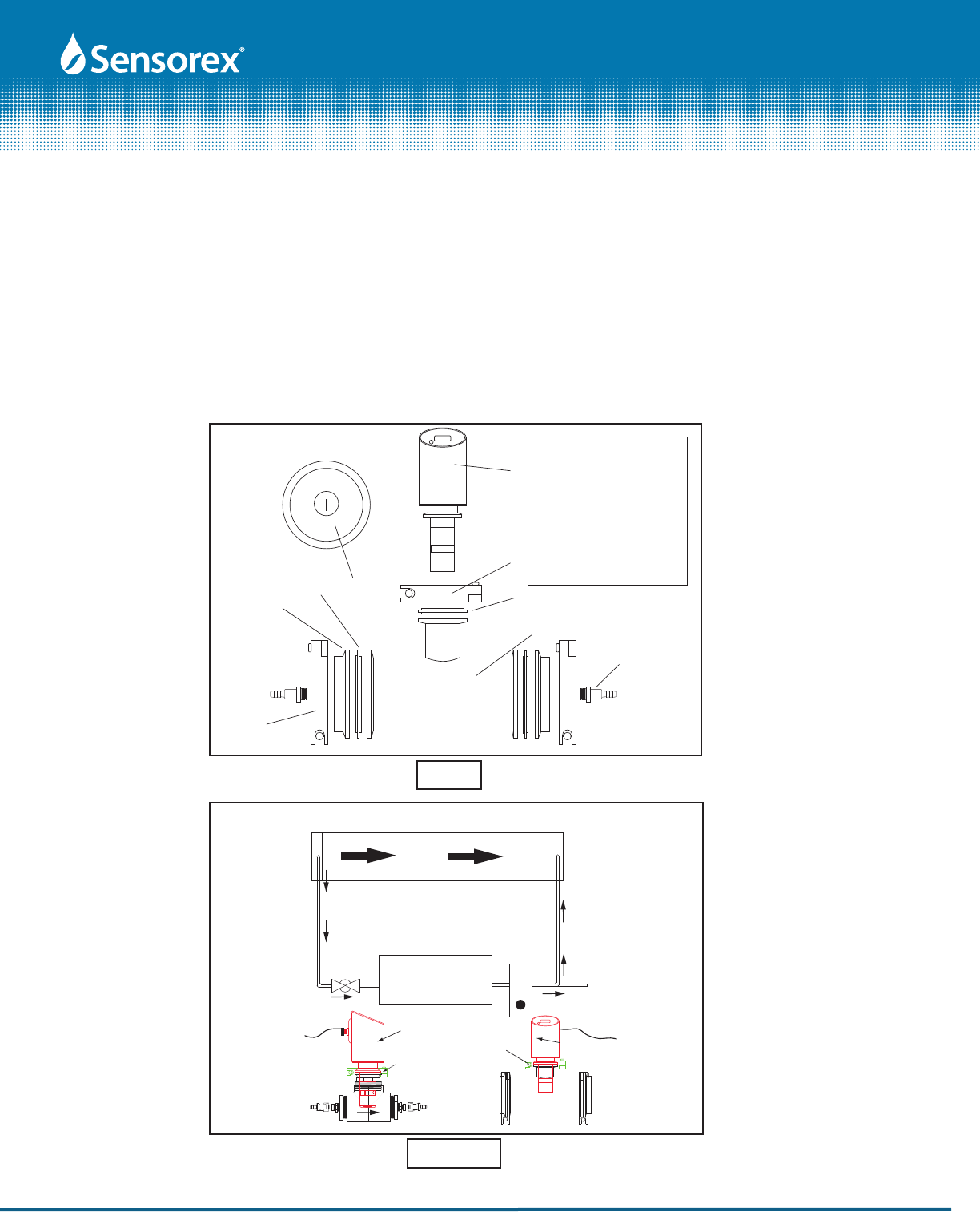 Sensorex®