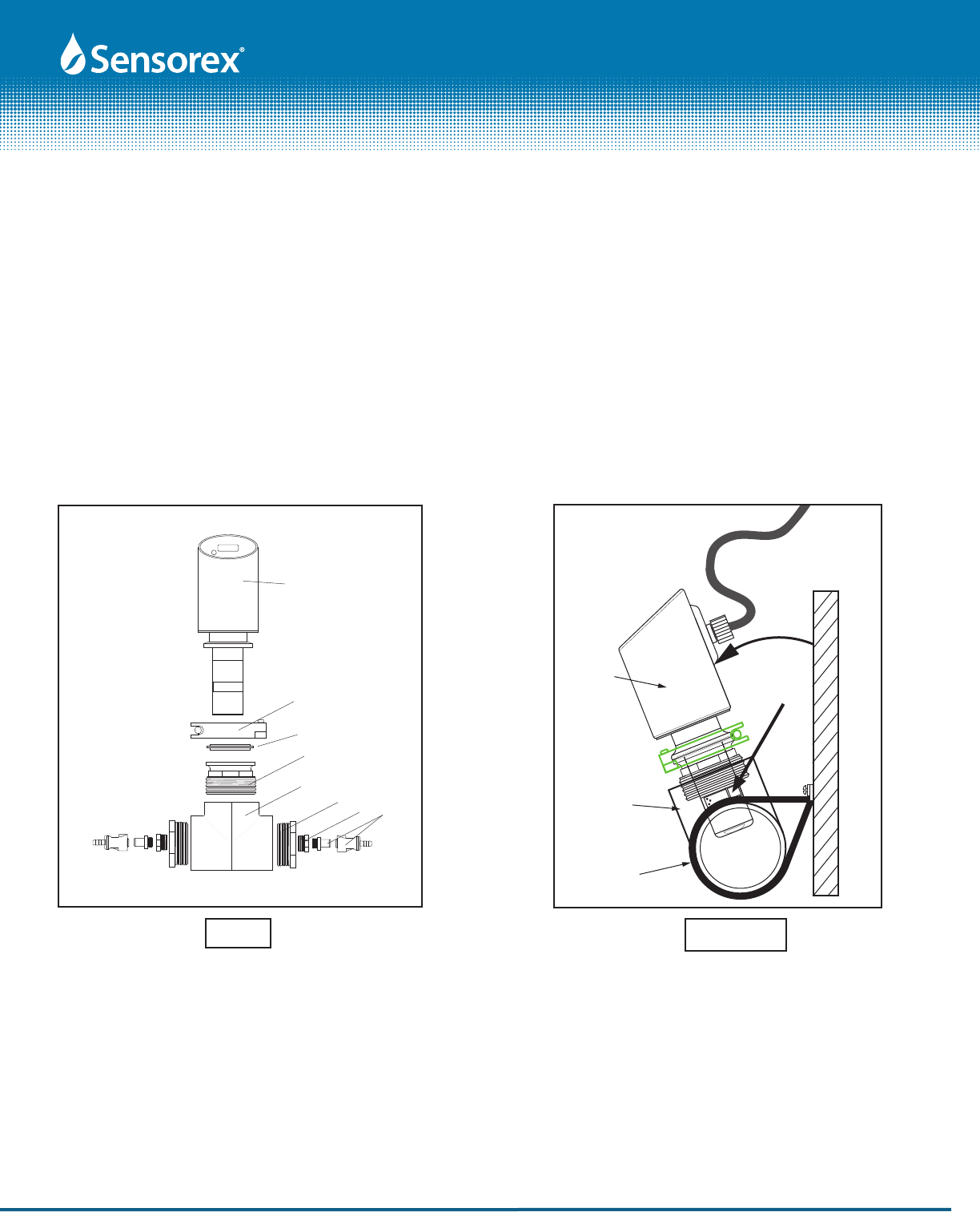 Sensorex®