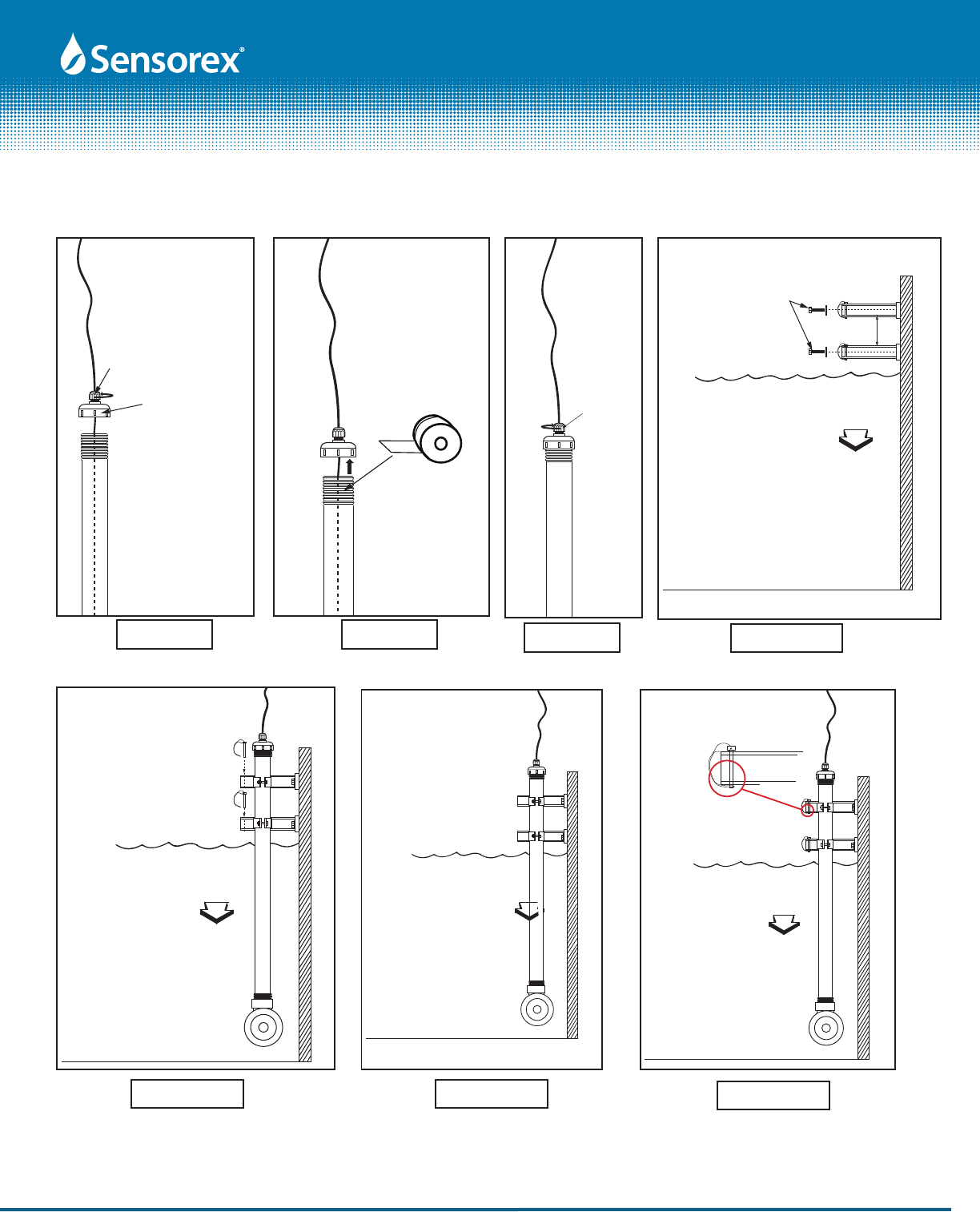 Sensorex®