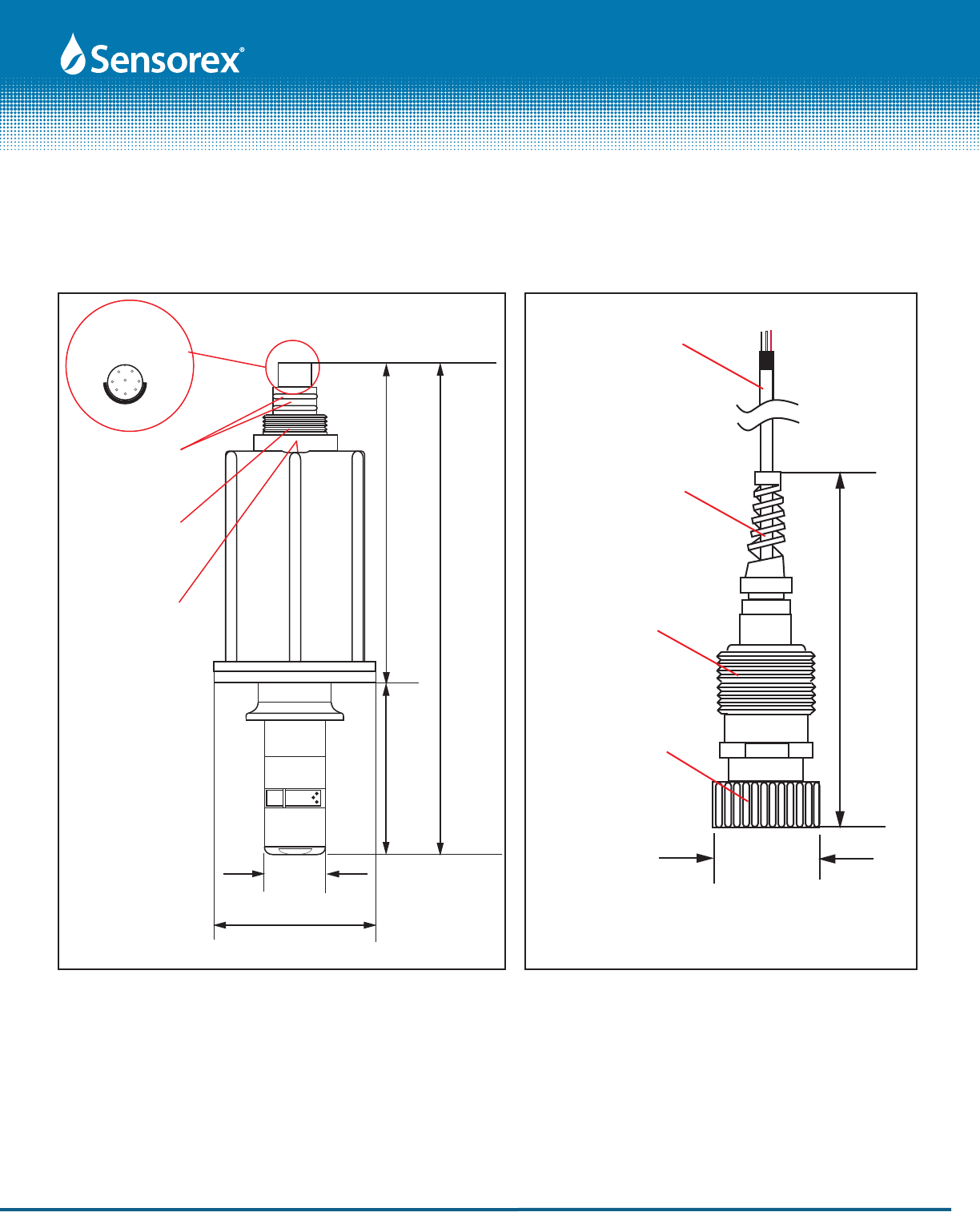 Sensorex®