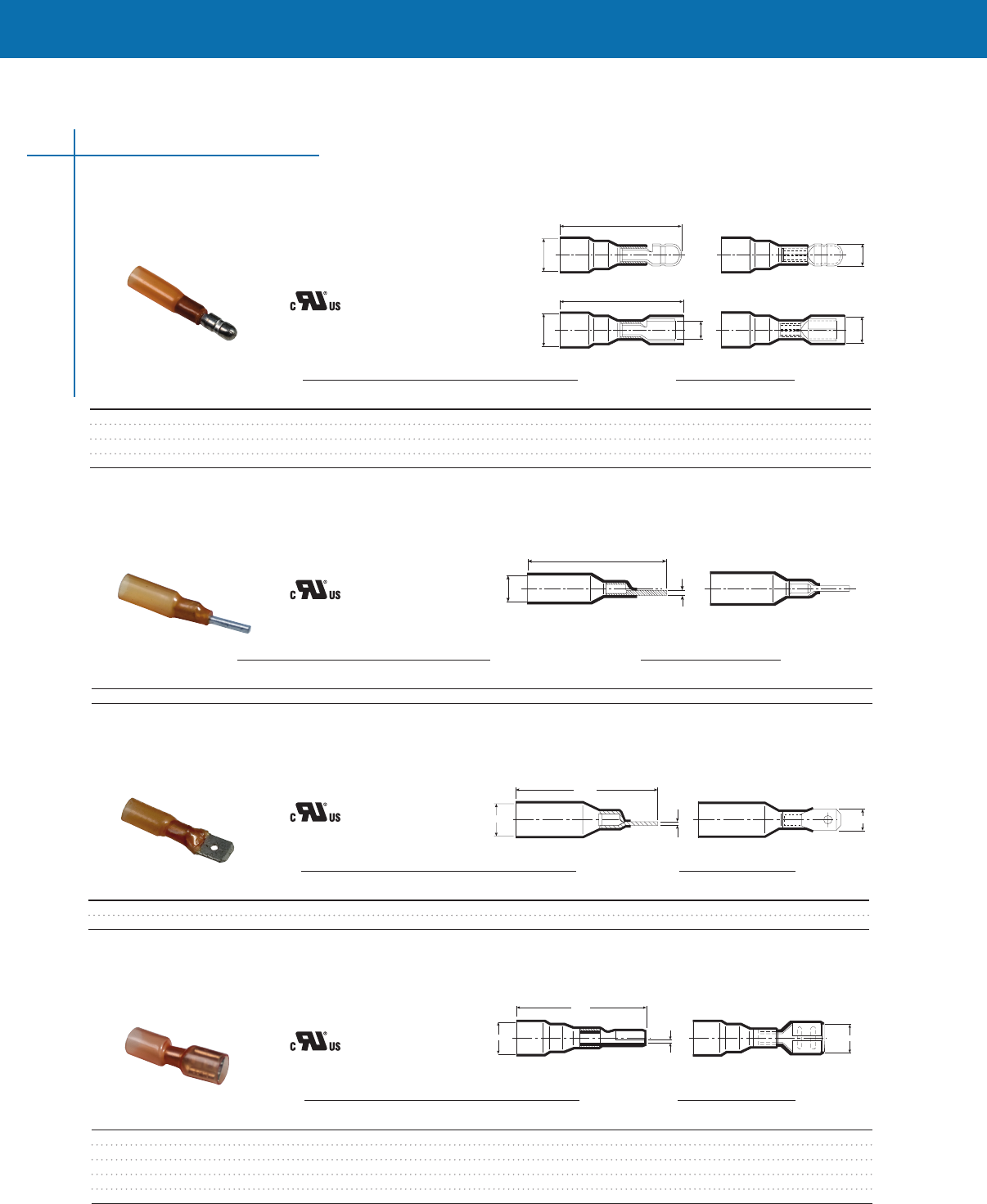 c US

c US

c US

c US