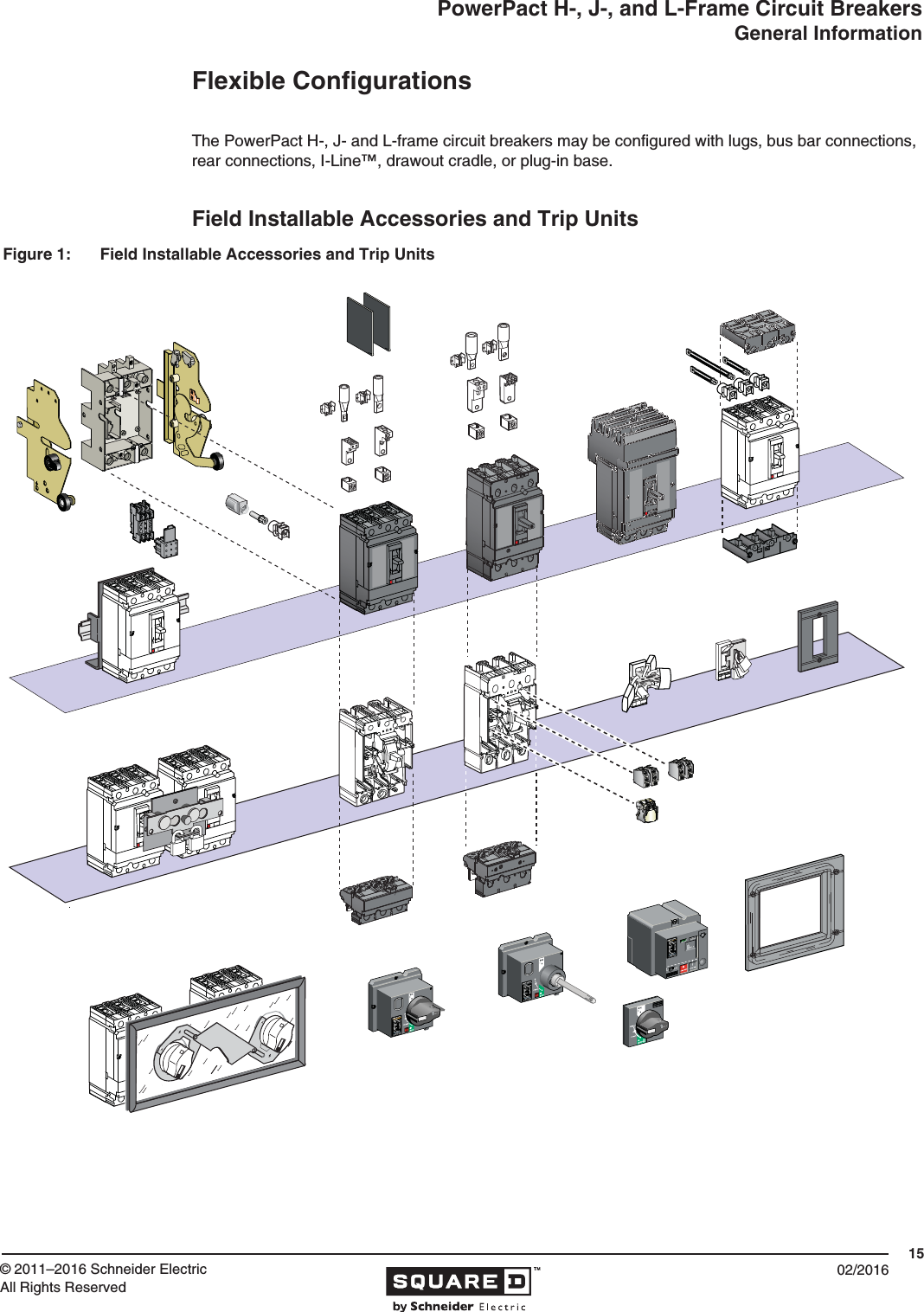 PowerPact H-, J-, and L-Frame Circuit Breakers
General Information

Flexible Configurations

The PowerPact H-, J- and L-frame circuit breakers may be configured with lugs, bus bar connections, rear connections, I-Line™, drawout cradle, or plug-in base.

Field Installable Accessories and Trip Units

Figure 1: Field Installable Accessories and Trip Units

15

© 2011–2016 Schneider Electric
All Rights Reserved

SQUARE D™
by Schneider Electric

02/2016