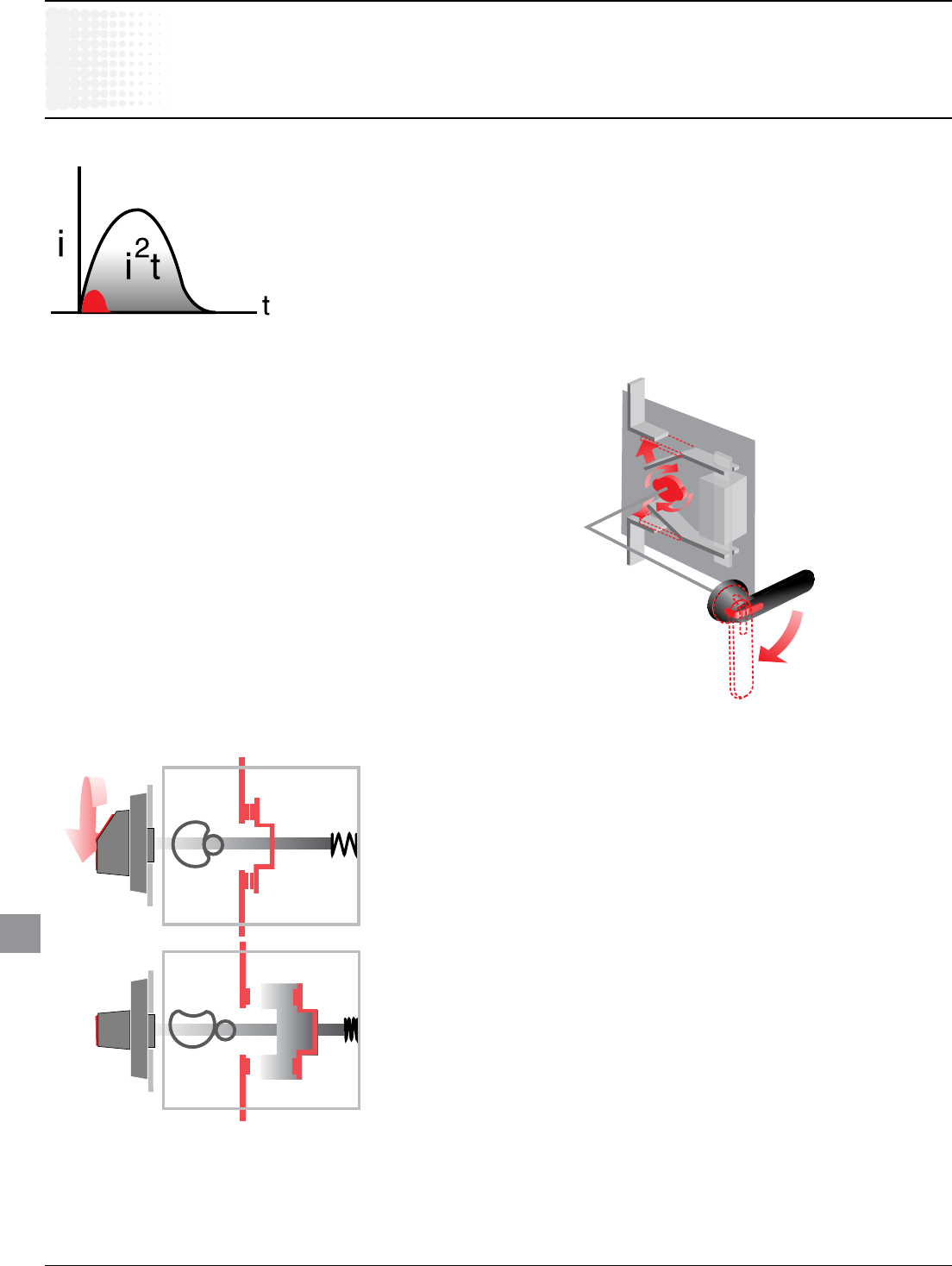 i

$i^2t$

t