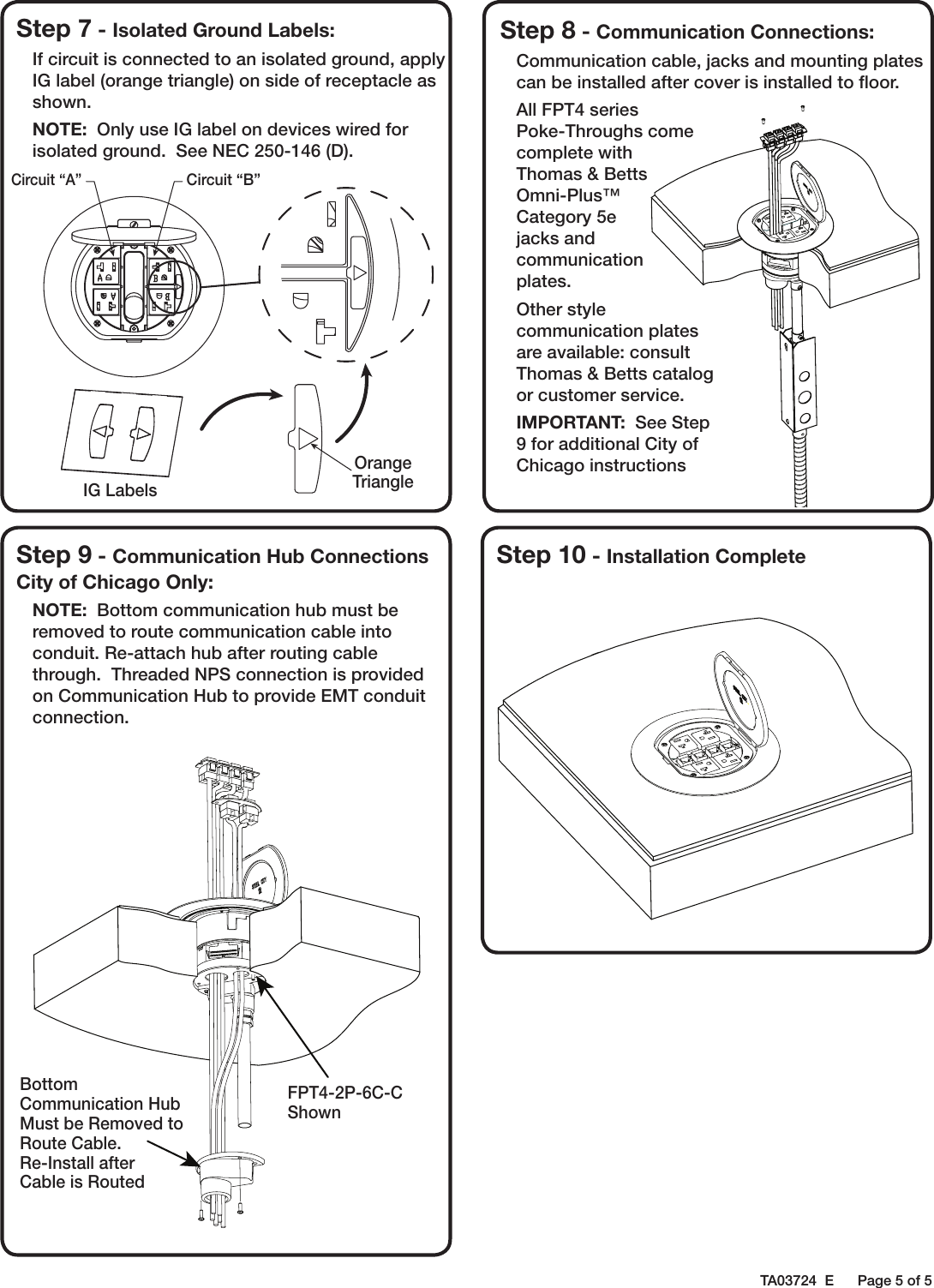 Step 7 - Isolated Ground Labels:

If circuit is connected to an isolated ground, apply IG label (orange triangle) on side of receptacle as shown.

NOTE: Only use IG label on devices wired for isolated ground. See NEC 250-146 (D).

Circuit “A”

Circuit “B”

IG Labels

Orange Triangle

Step 8 - Communication Connections:

Communication cable, jacks and mounting plates can be installed after cover is installed to floor.

All FPT4 series Poke-Throughs come complete with Thomas & Betts Omni-Plus™ Category 5e jacks and communication plates.

Other style communication plates are available: consult Thomas & Betts catalog or customer service.

IMPORTANT: See Step 9 for additional City of Chicago instructions

Step 9 - Communication Hub Connections City of Chicago Only:

NOTE: Bottom communication hub must be removed to route communication cable into conduit. Re-attach hub after routing cable through. Threaded NPS connection is provided on Communication Hub to provide EMT conduit connection.

Bottom Communication Hub Must be Removed to Route Cable. Re-Install after Cable is Routed

FPT4-2P-6C-C Shown

Step 10 - Installation Complete

TA03724 E Page 5 of 5