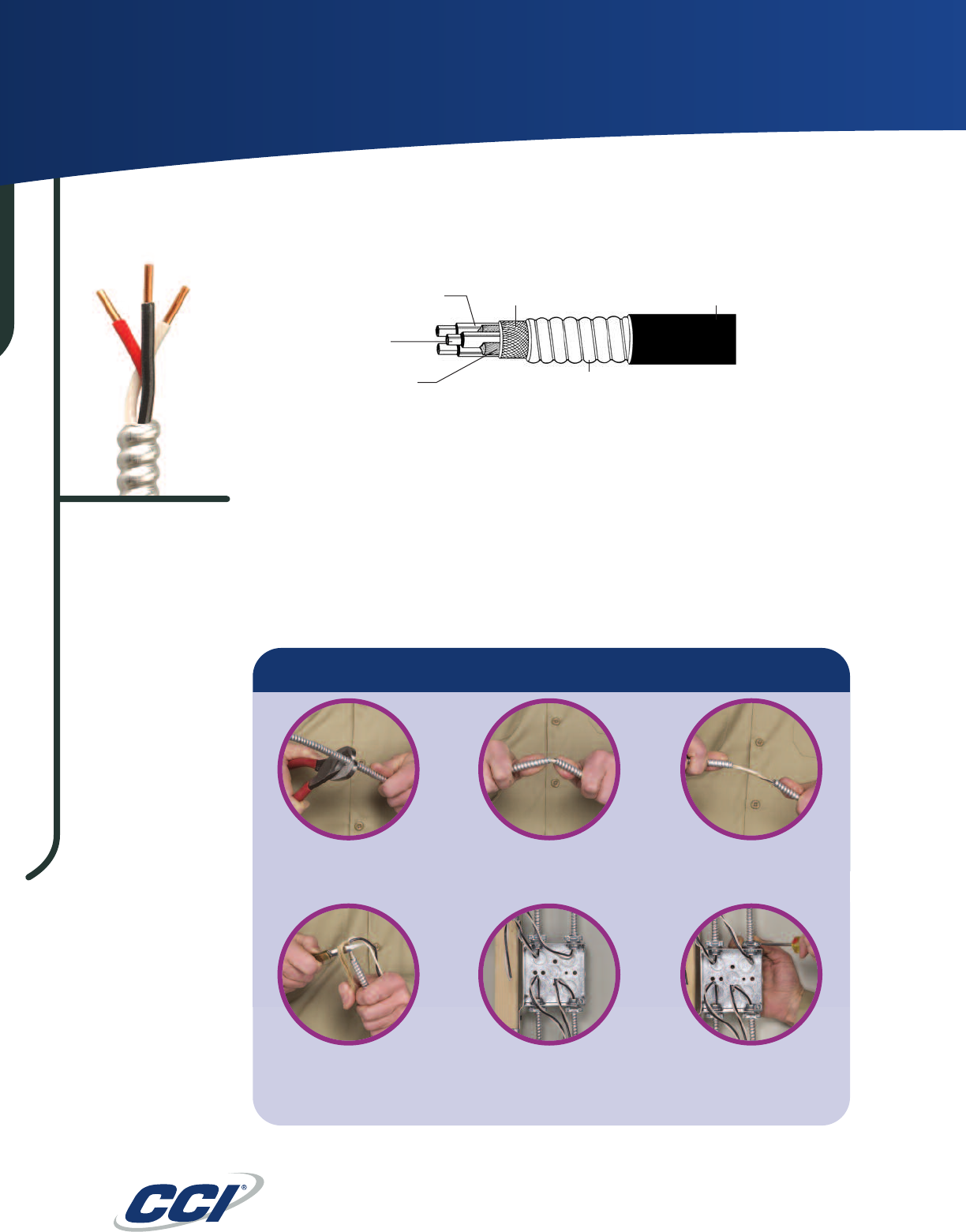 CCI®