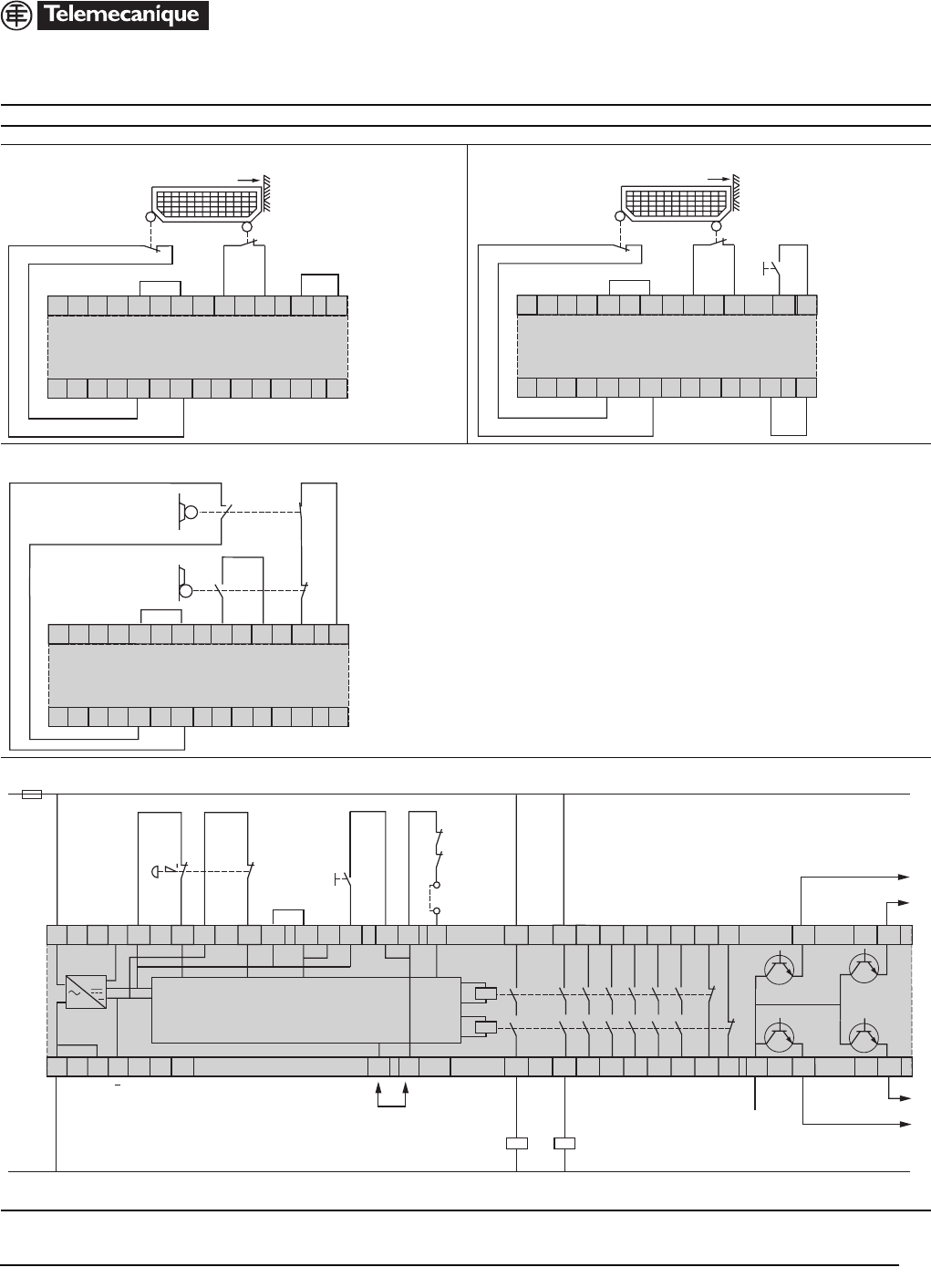 Telemecanique