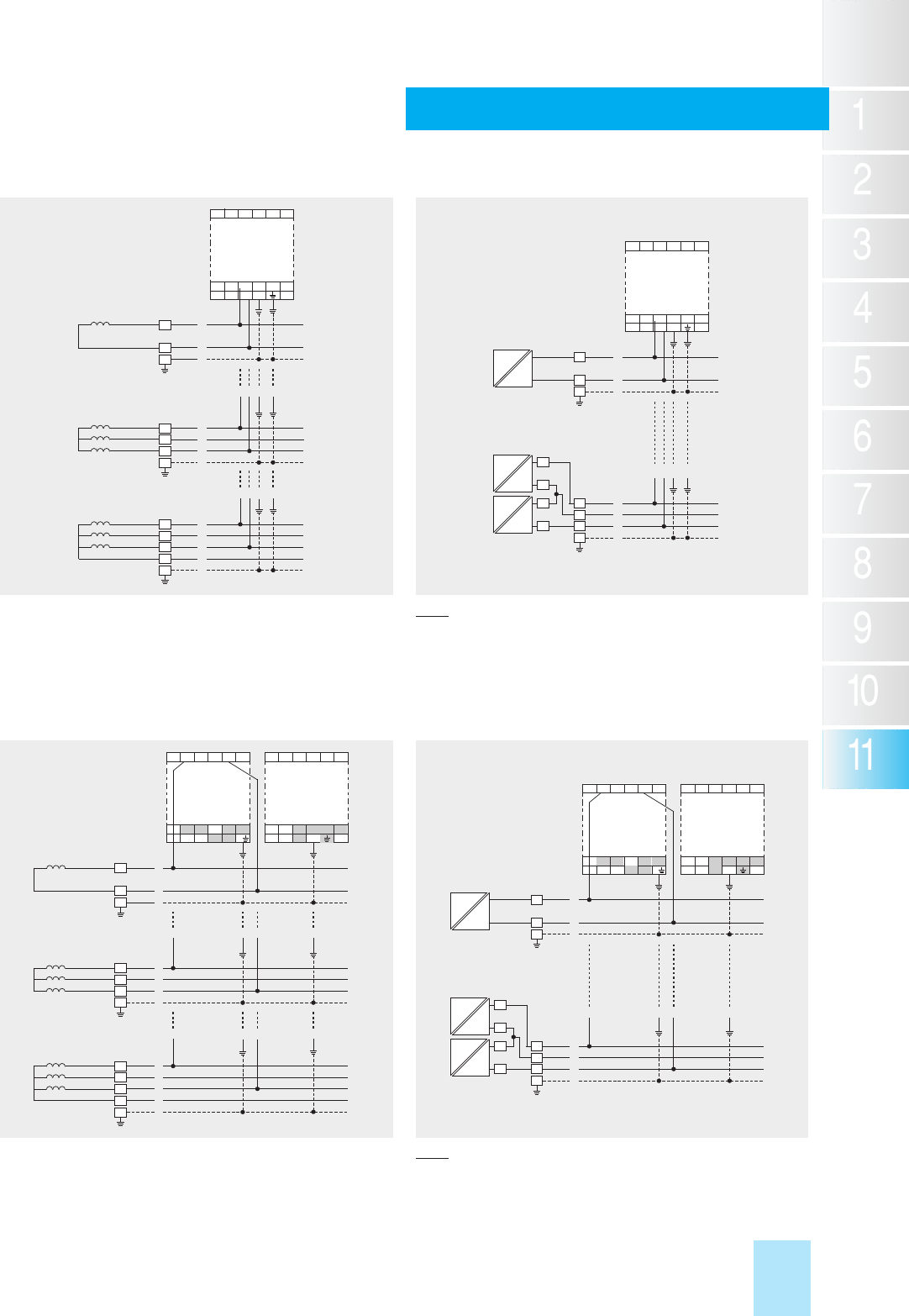 1
2
3
4
5
6
7
8
9
10
11