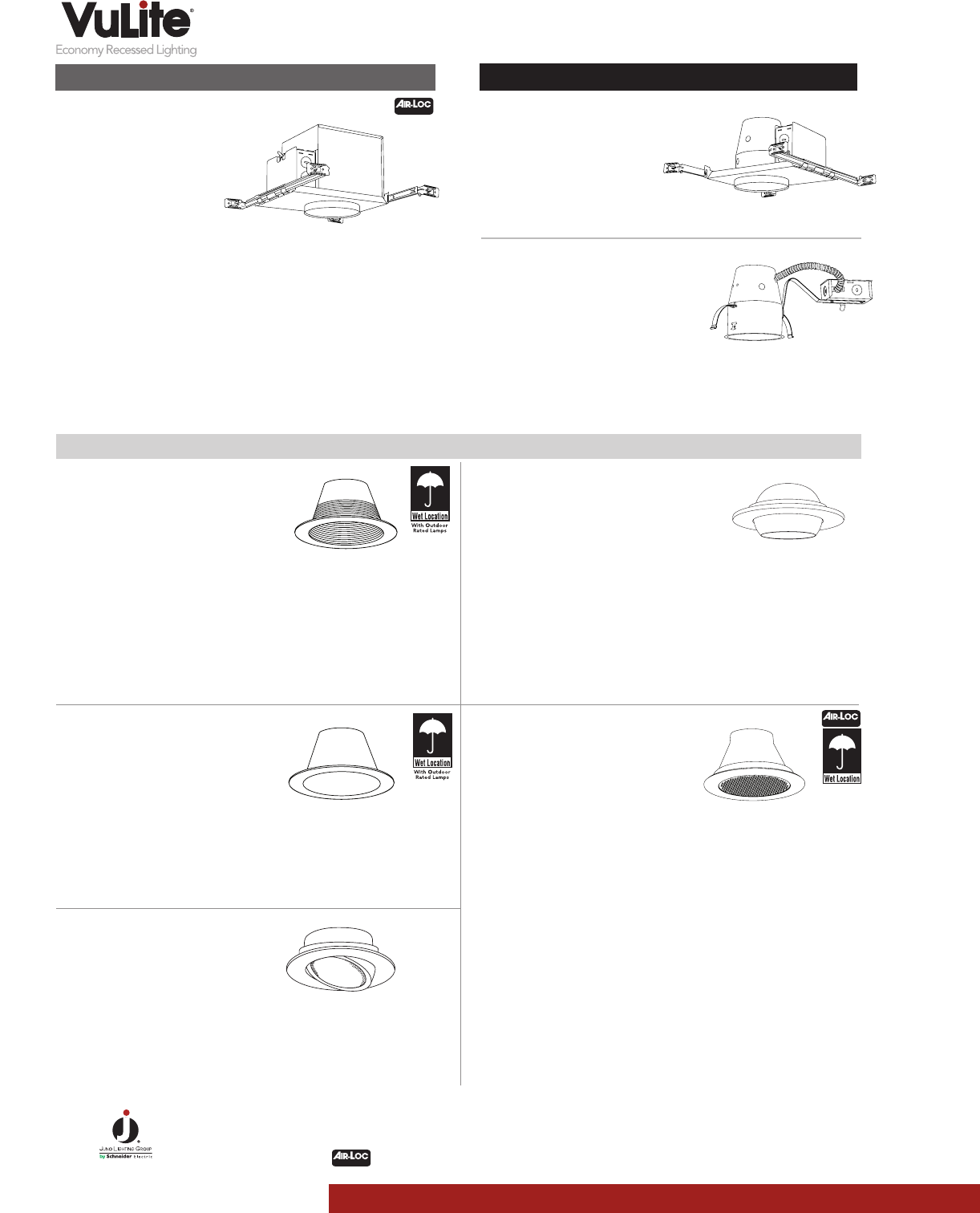 VuLite®
Economy Recessed Lighting

AIR-LOC

Wet Location
With Outdoor Rated Lamps

Wet Location
With Outdoor Rated Lamps

AIR-LOC

Wet Location

JUNO LIGHTING GROUP
by Schneider Electric

AIR-LOC