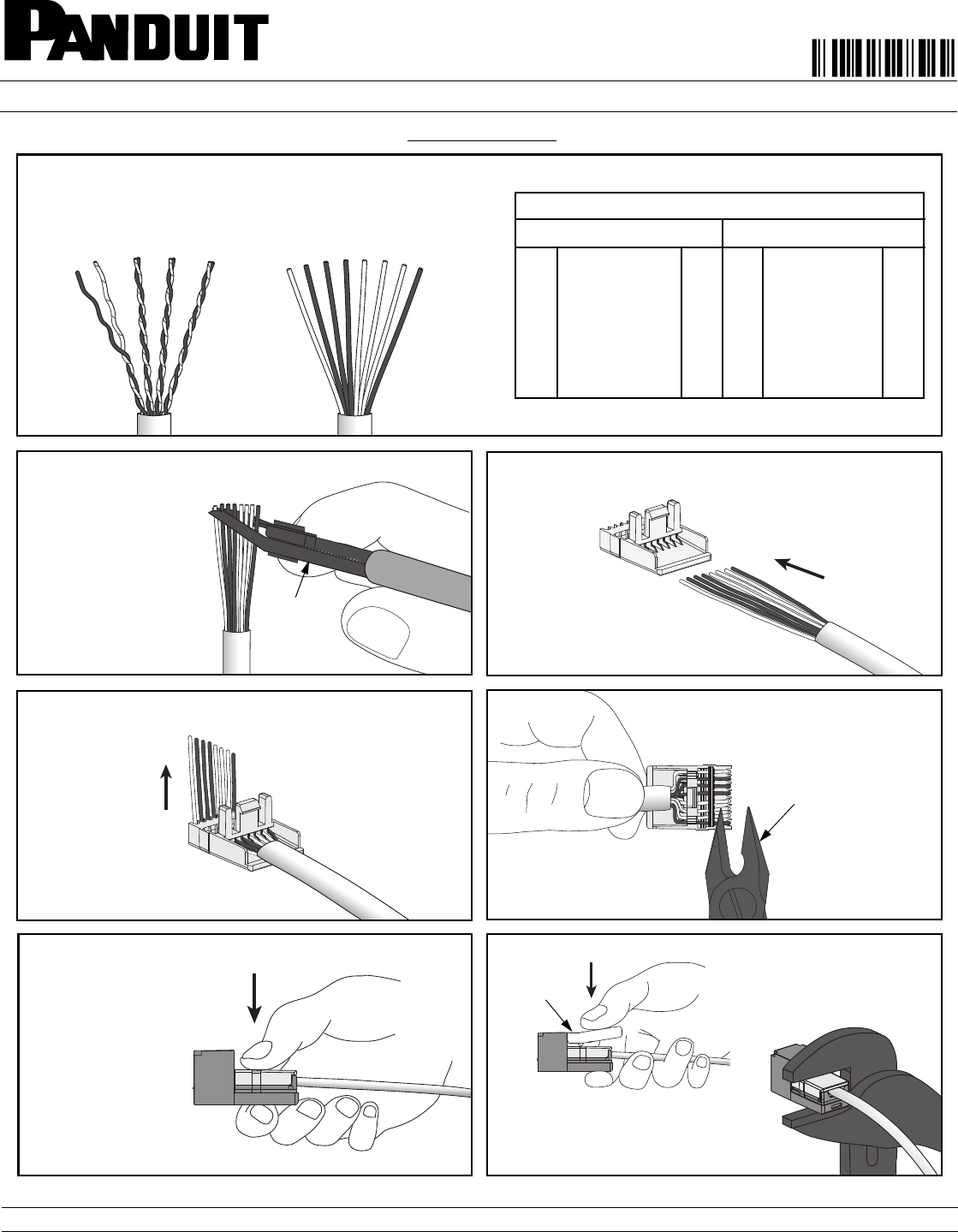 PANDUIT