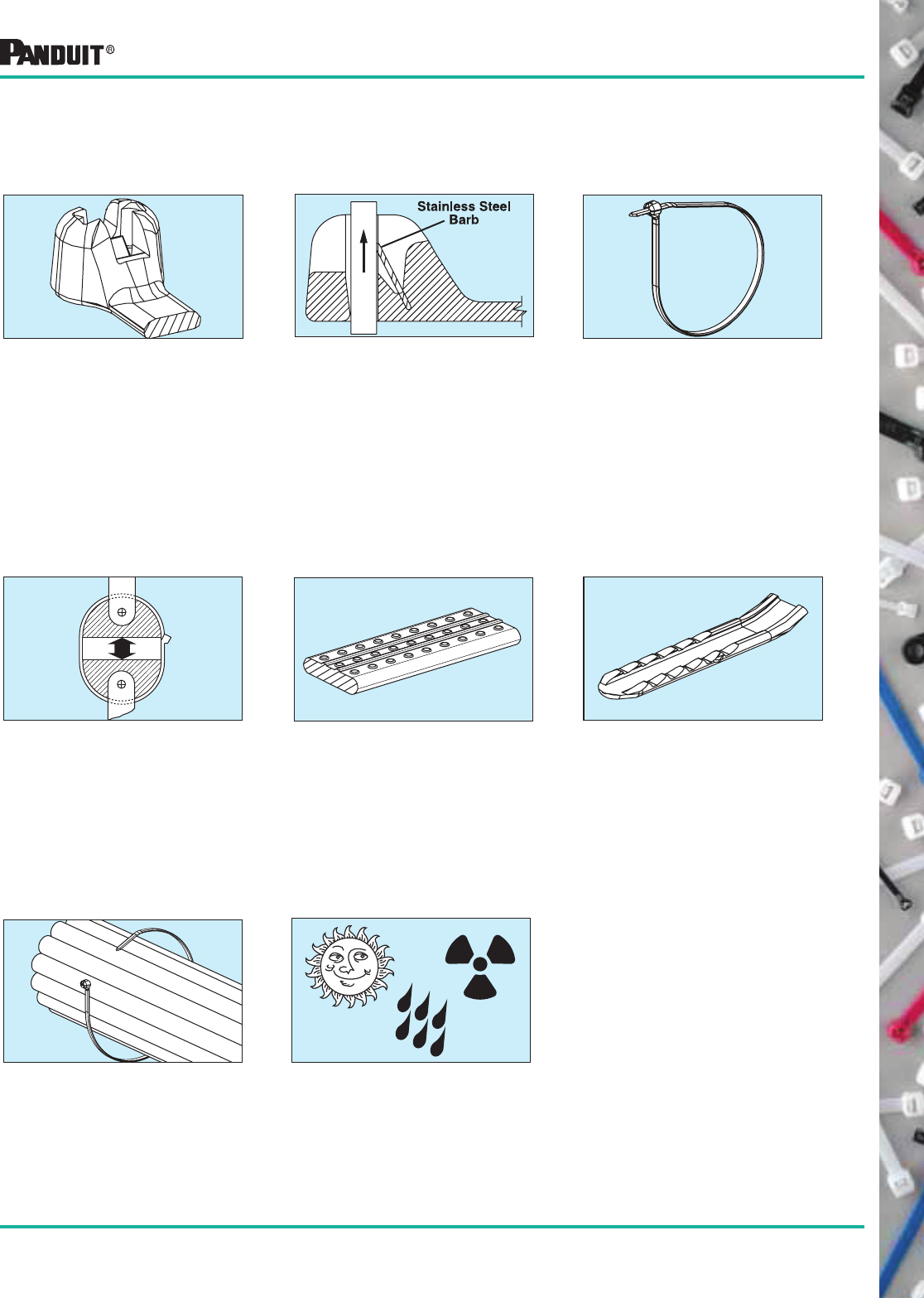 PANDUIT®

Stainless Steel Barb