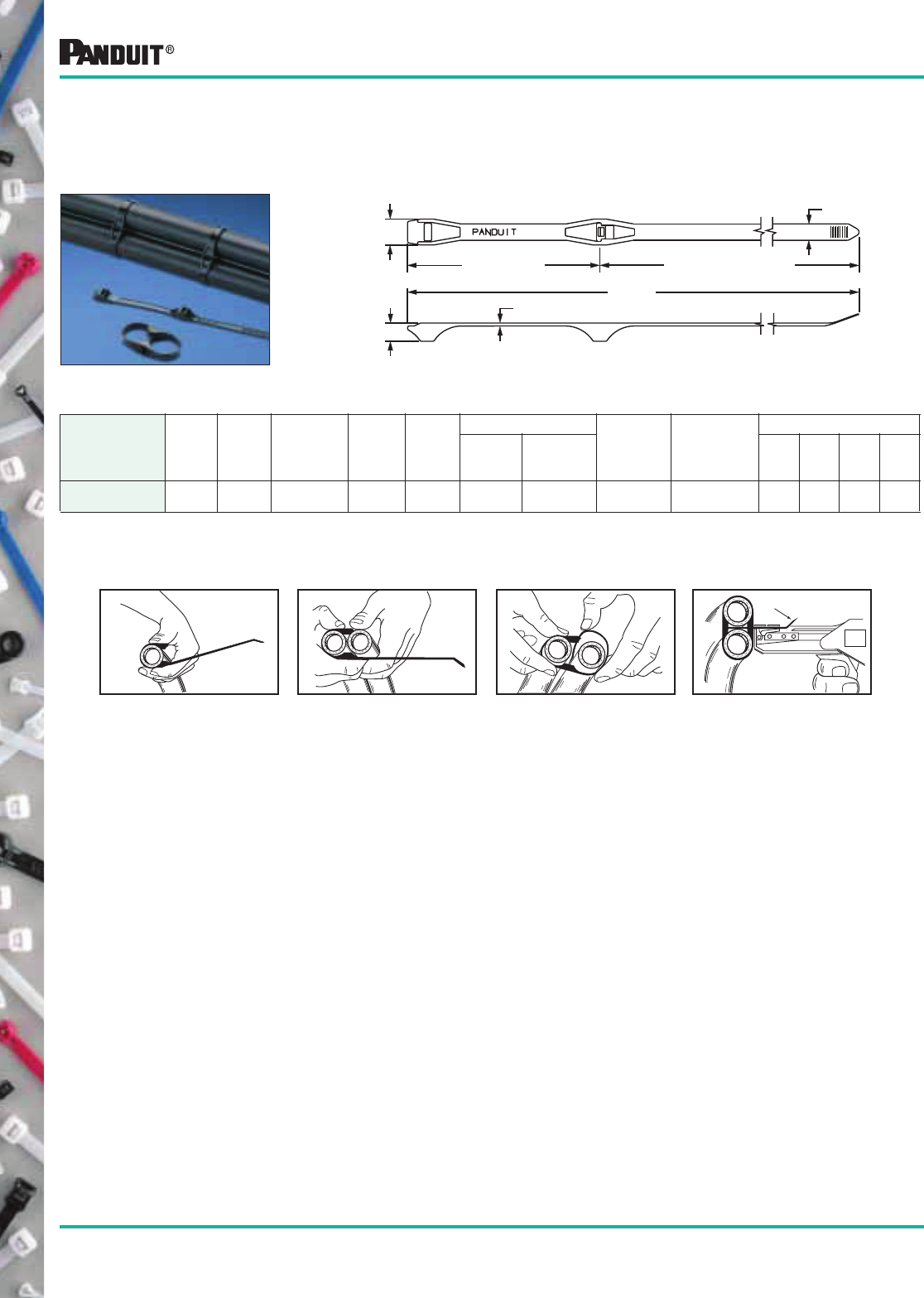 PANDUIT®

PANDUIT