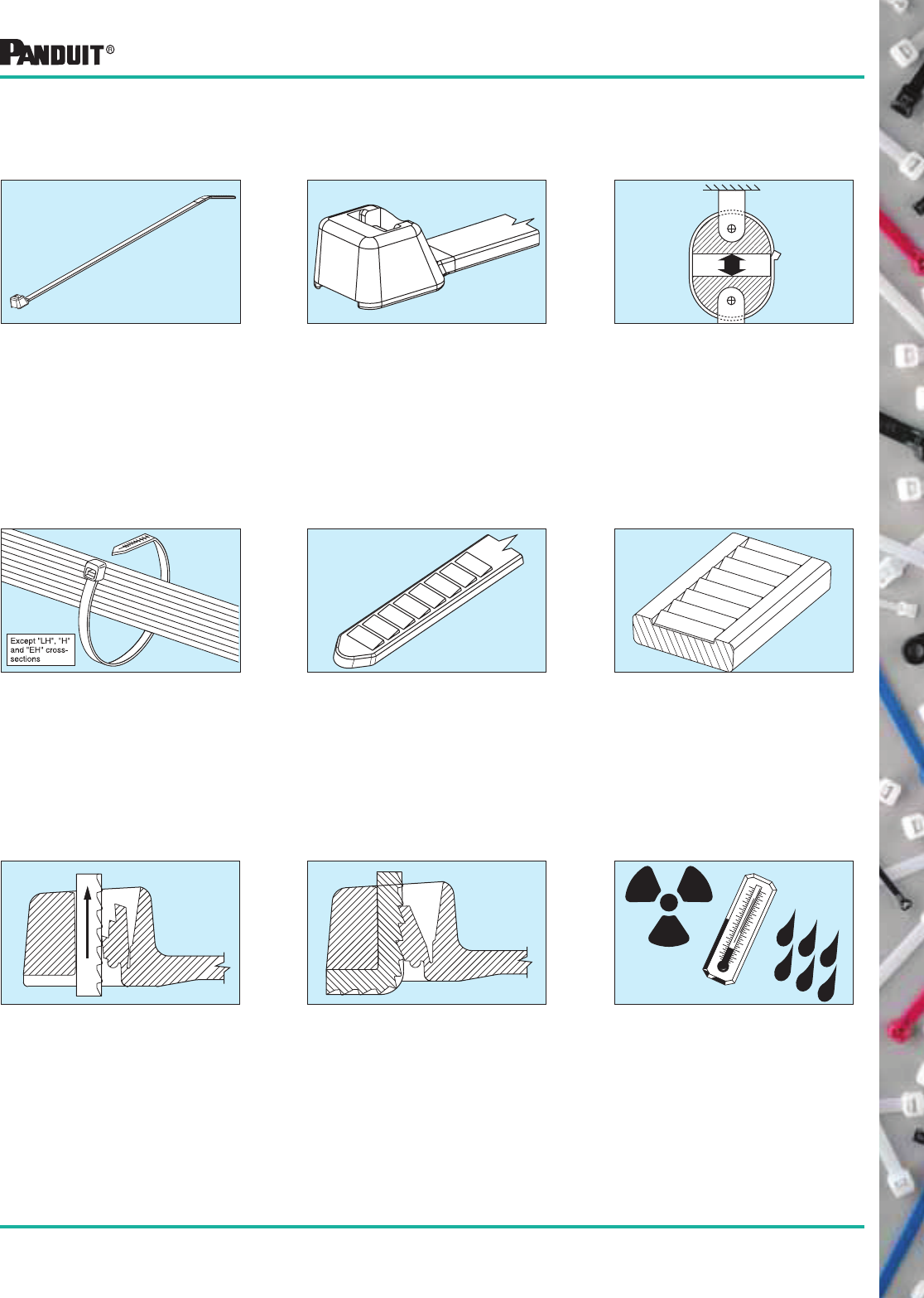 PANDUIT®

Except "LH", "H" and "EH" cross-sections