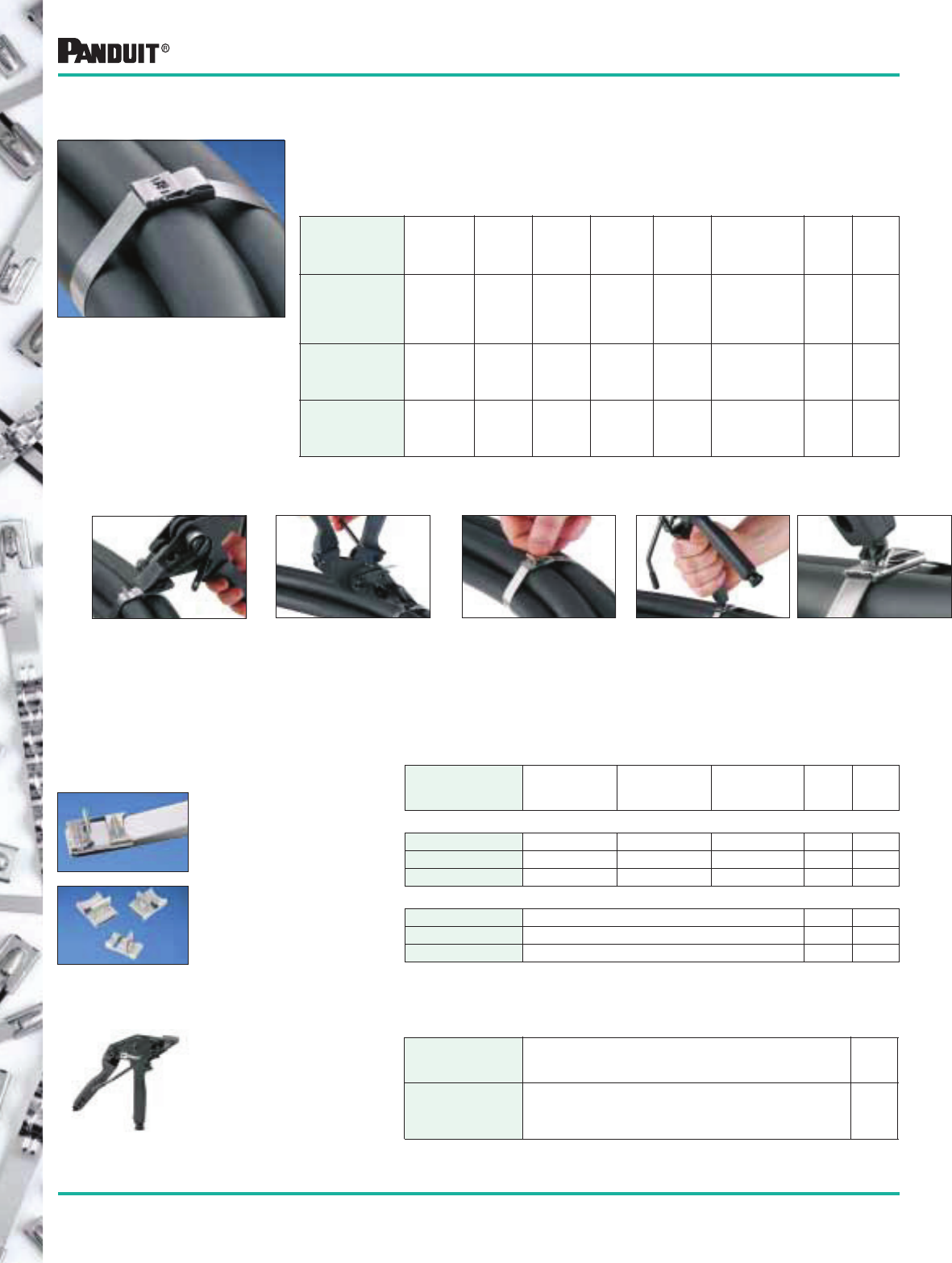 PANDUIT®