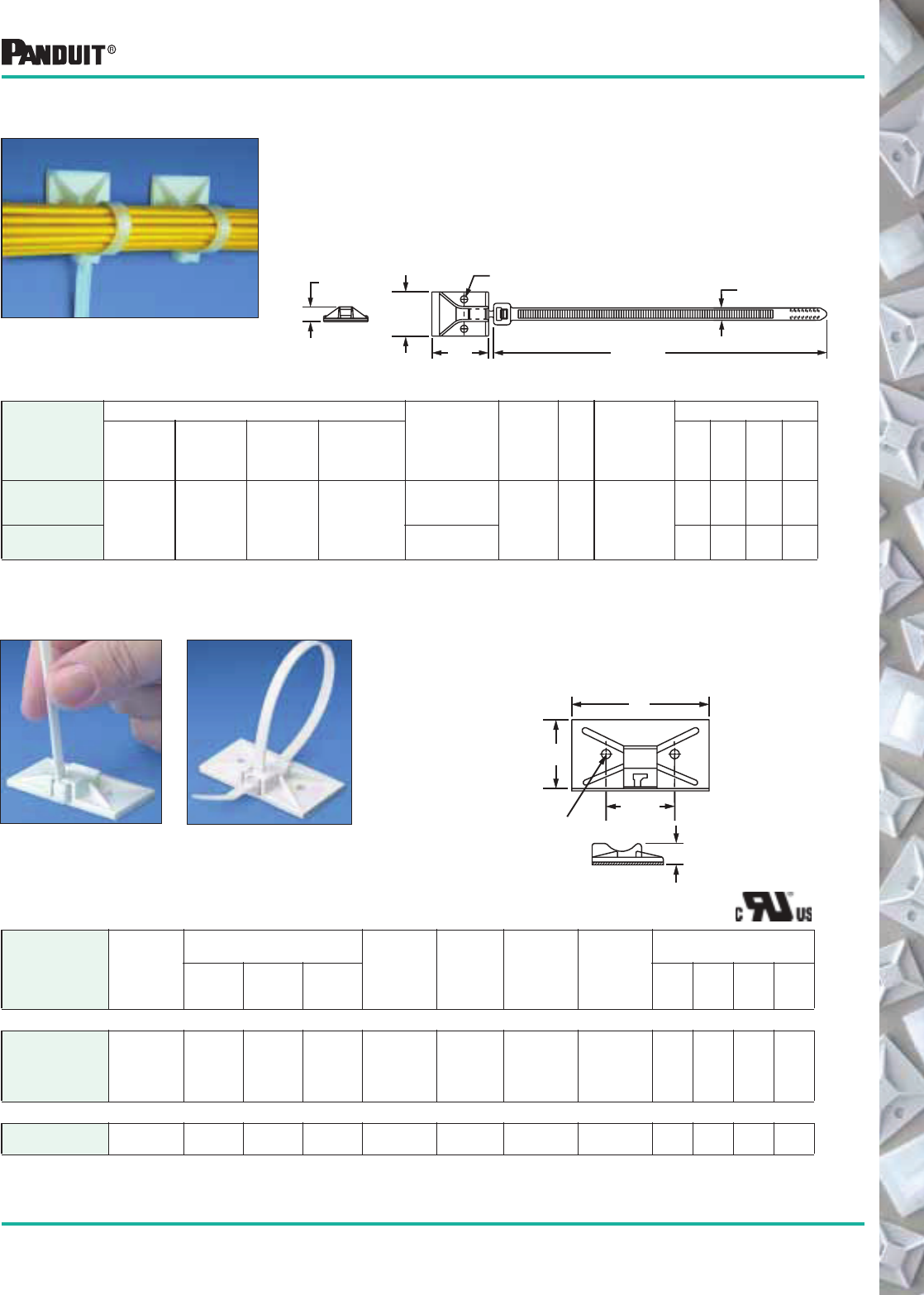 PANDUIT®

C US