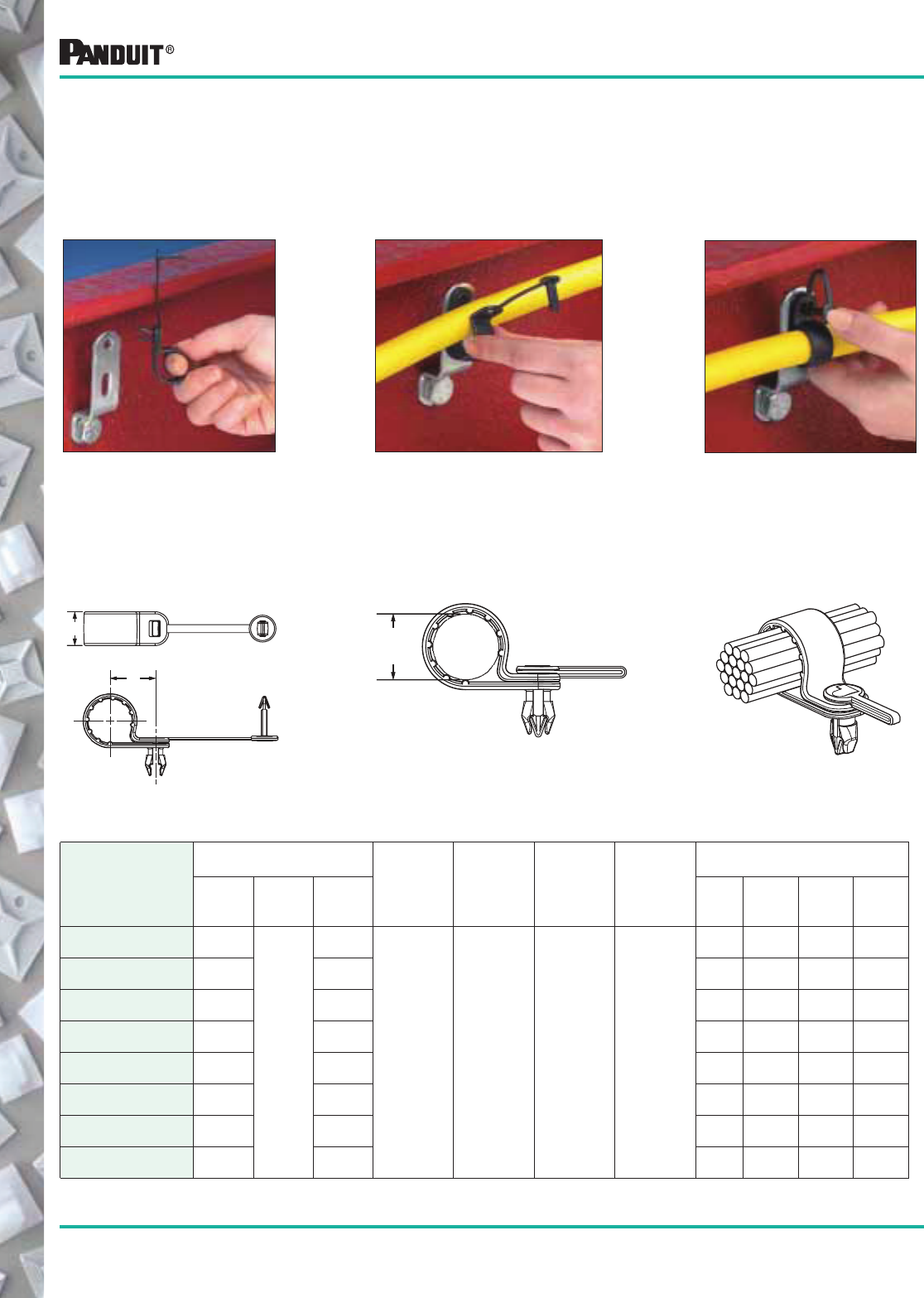 PANDUIT®