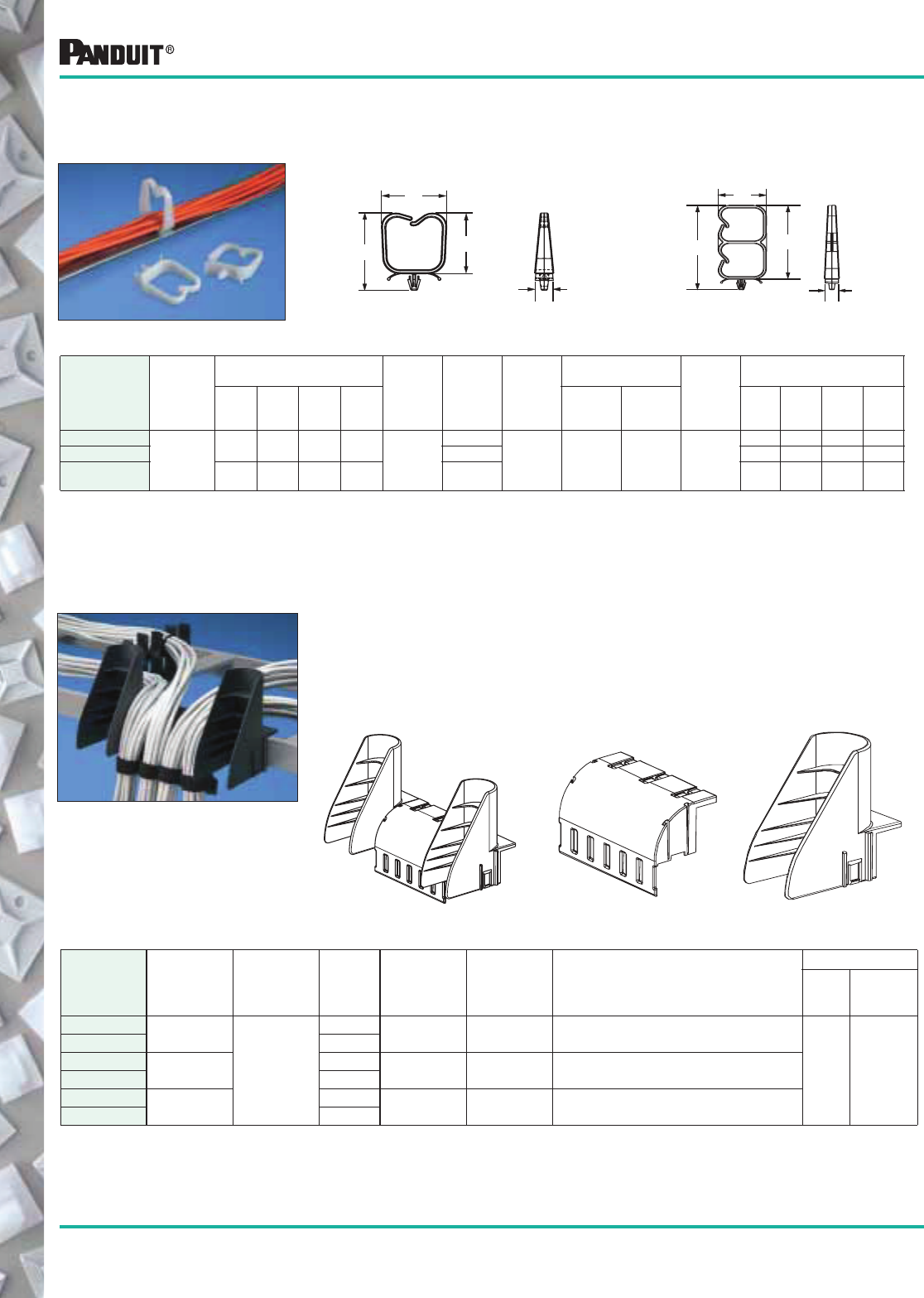 PANDUIT®