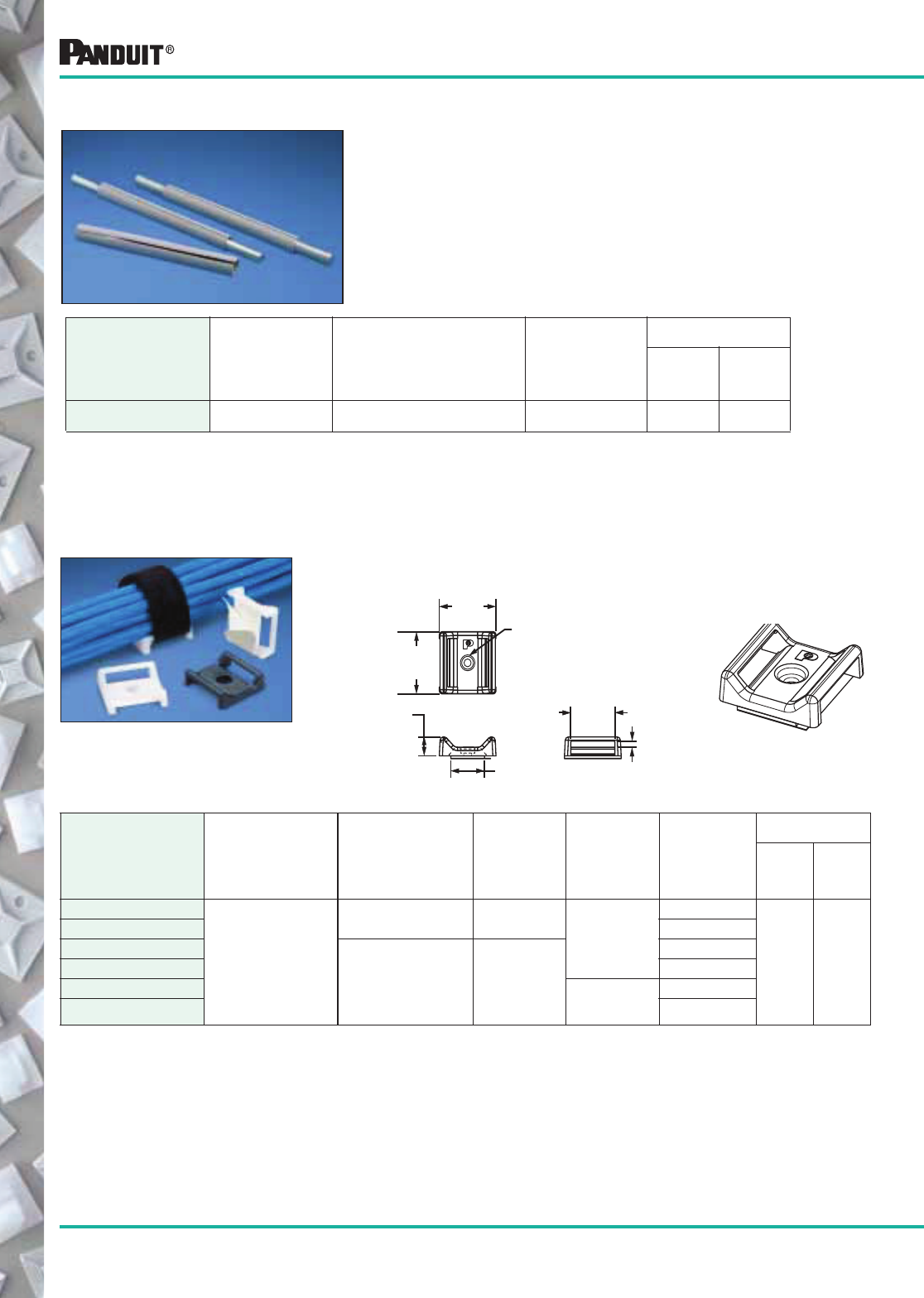 PANDUIT®