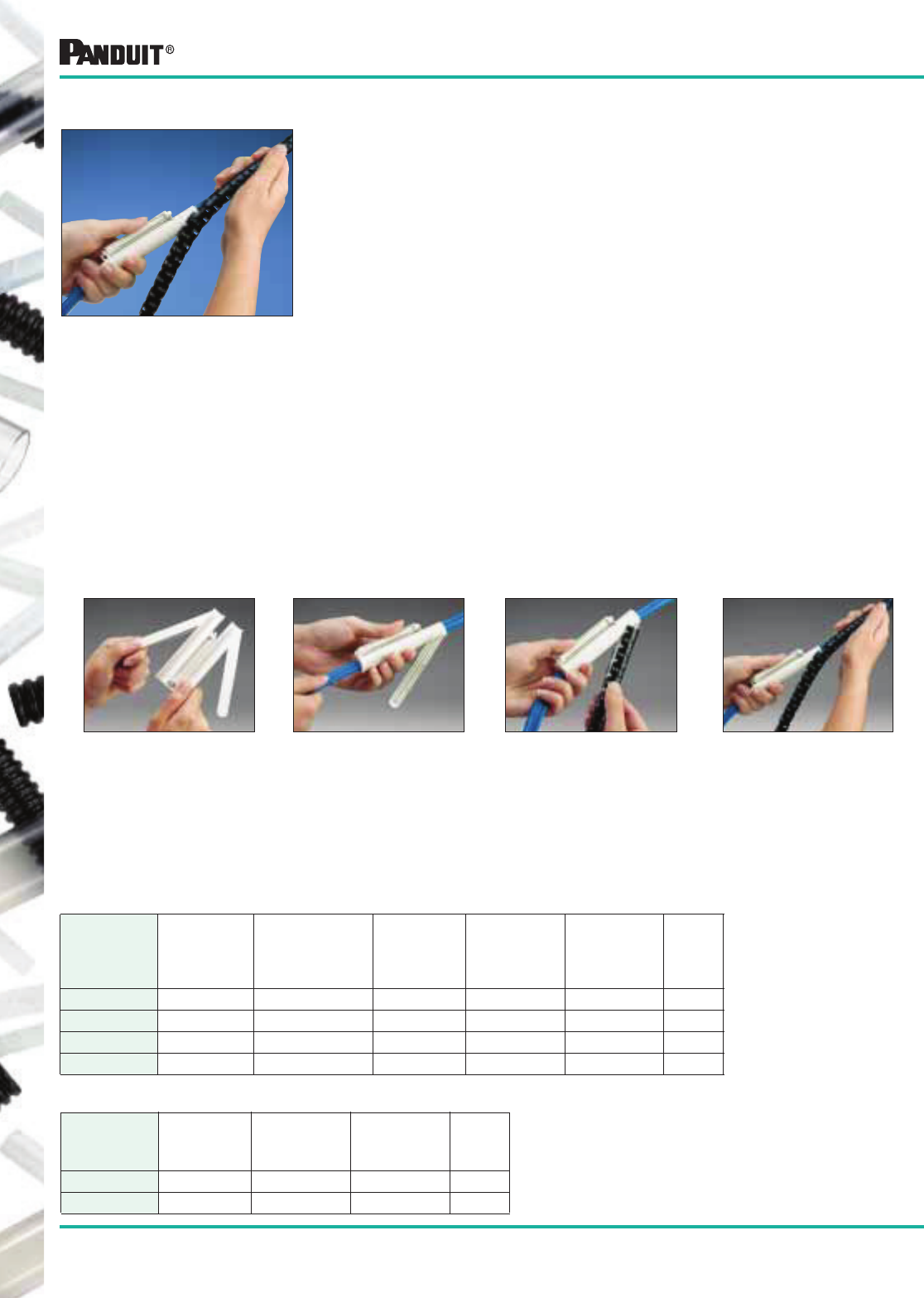 PANDUIT®