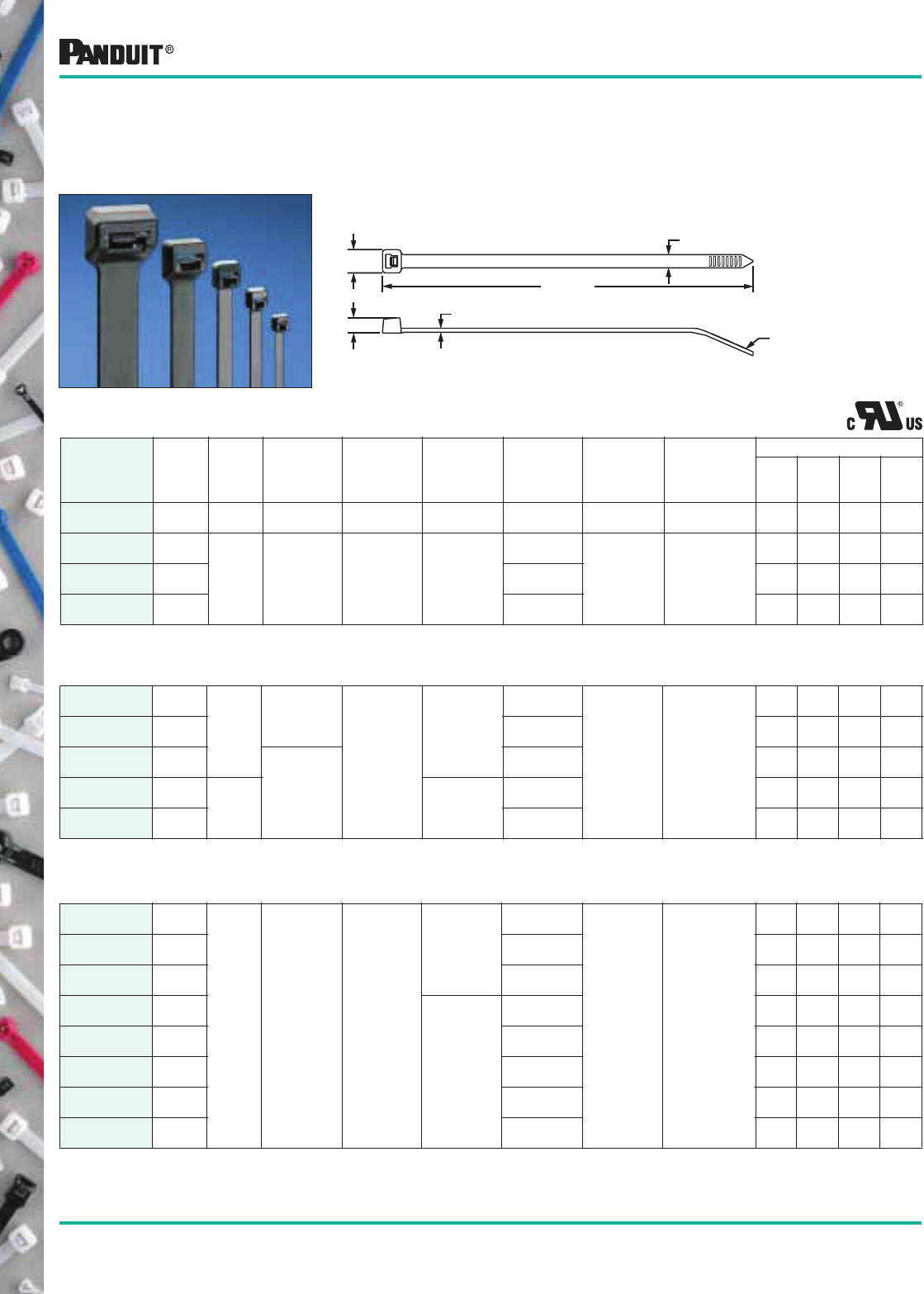 PANDUIT®

C US