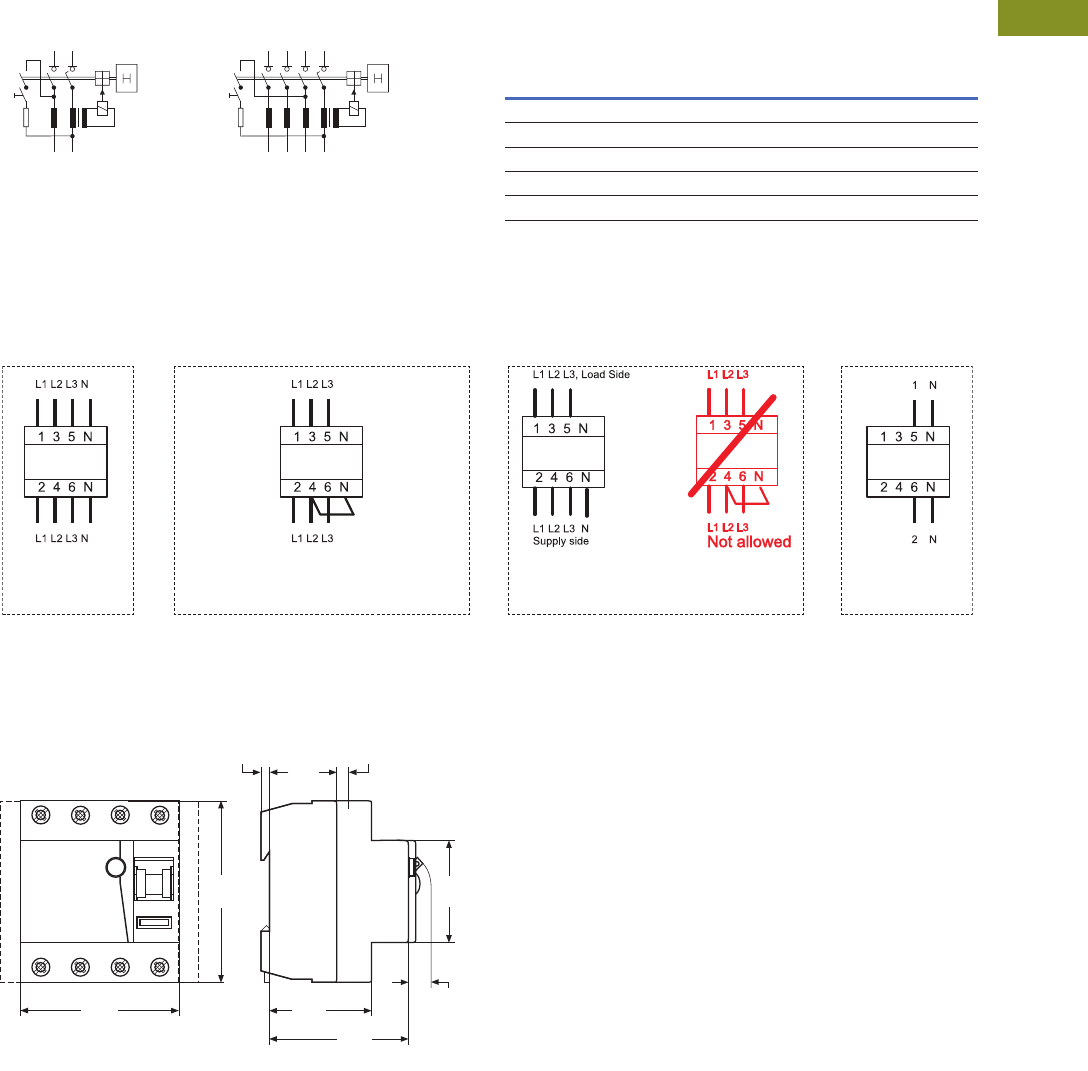 L1 L2 L3 N

1 3 5 N

2 4 6 N

L1 L2 L3 N

L1 L2 L3

1 3 5 N

2 4 6 N

L1 L2 L3

L1 L2 L3, Load Side

1 3 5 N

2 4 6 N

L1 L2 L3 N
Supply side

L1 L2 L3

1 3 5 N

2 4 6 N

L1 L2 L3
Not allowed

1 N

1 3 5 N

2 4 6 N

2 N