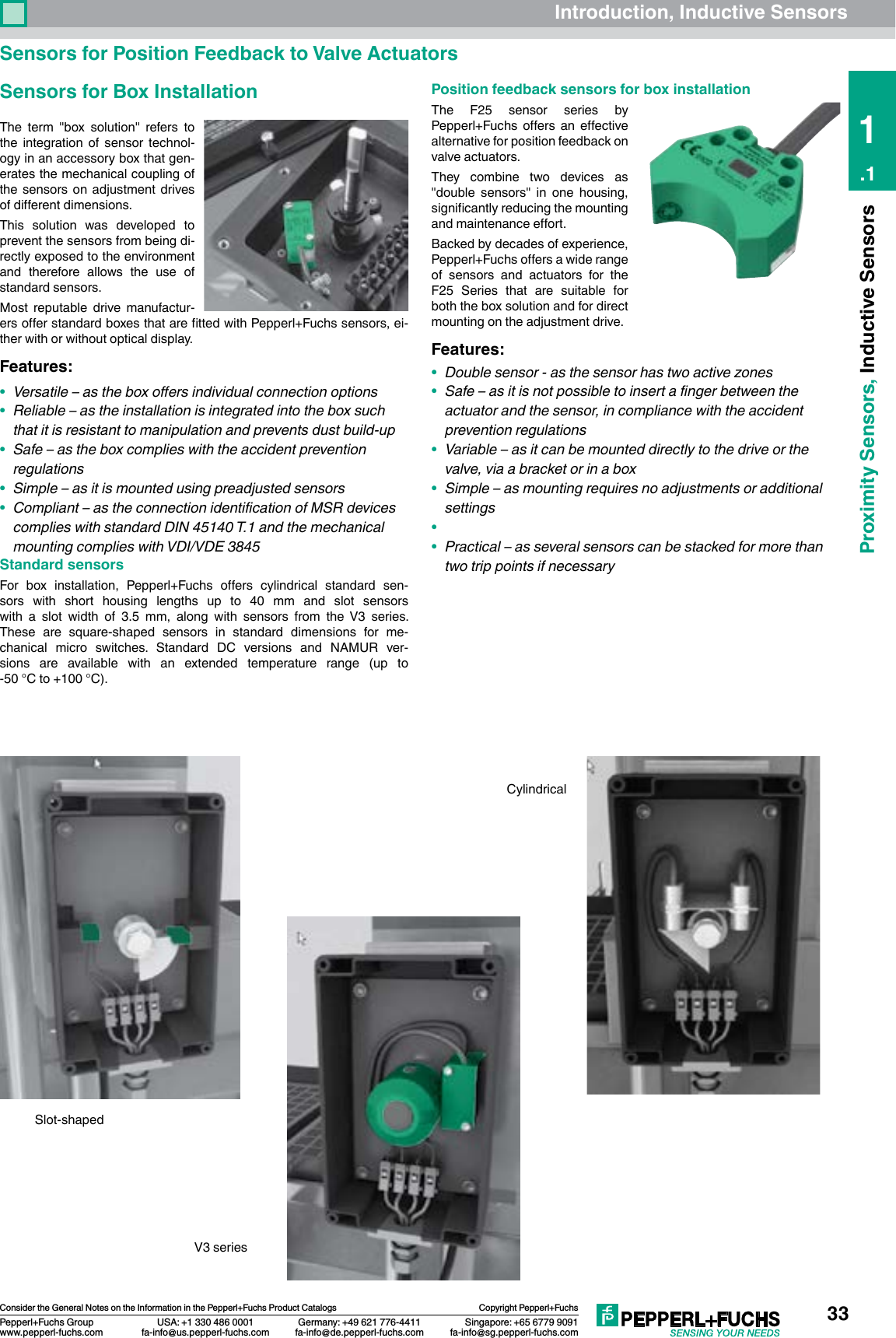 Introduction, Inductive Sensors

Sensors for Position Feedback to Valve Actuators

Sensors for Box Installation

The term "box solution" refers to the integration of sensor technology in an accessory box that generates the mechanical coupling of the sensors on adjustment drives of different dimensions.

This solution was developed to prevent the sensors from being directly exposed to the environment and therefore allows the use of standard sensors.

Most reputable drive manufacturers offer standard boxes that are fitted with Pepperl+Fuchs sensors, either with or without optical display.

Features:

• Versatile – as the box offers individual connection options
• Reliable – as the installation is integrated into the box such that it is resistant to manipulation and prevents dust build-up
• Safe – as the box complies with the accident prevention regulations
• Simple – as it is mounted using preadjusted sensors
• Compliant – as the connection identification of MSR devices complies with standard DIN 45140 T.1 and the mechanical mounting complies with VDI/VDE 3845

Standard sensors

For box installation, Pepperl+Fuchs offers cylindrical standard sensors with short housing lengths up to 40 mm and slot sensors with a slot width of 3.5 mm, along with sensors from the V3 series. These are square-shaped sensors in standard dimensions for mechanical micro switches. Standard DC versions and NAMUR versions are available with an extended temperature range (up to -50 °C to +100 °C).

Position feedback sensors for box installation

The F25 sensor series by Pepperl+Fuchs offers an effective alternative for position feedback on valve actuators.

They combine two devices as "double sensors" in one housing, significantly reducing the mounting and maintenance effort.

Backed by decades of experience, Pepperl+Fuchs offers a wide range of sensors and actuators for the F25 Series that are suitable for both the box solution and for direct mounting on the adjustment drive.

Features:

• Double sensor - as the sensor has two active zones
• Safe – as it is not possible to insert a finger between the actuator and the sensor, in compliance with the accident prevention regulations
• Variable – as it can be mounted directly to the drive or the valve, via a bracket or in a box
• Simple – as mounting requires no adjustments or additional settings
•
• Practical – as several sensors can be stacked for more than two trip points if necessary

1
.1

Proximity Sensors, Inductive Sensors

Cylindrical

Slot-shaped

V3 series

Consider the General Notes on the Information in the Pepperl+Fuchs Product Catalogs
Copyright Pepperl+Fuchs

Pepperl+Fuchs Group
www.pepperl-fuchs.com
USA: +1 330 486 0001
fa-info@us.pepperl-fuchs.com
Germany: +49 621 776-4411
fa-info@de.pepperl-fuchs.com
Singapore: +65 6779 9091
fa-info@sg.pepperl-fuchs.com

PEPPERL+FUCHS
SENSING YOUR NEEDS

33