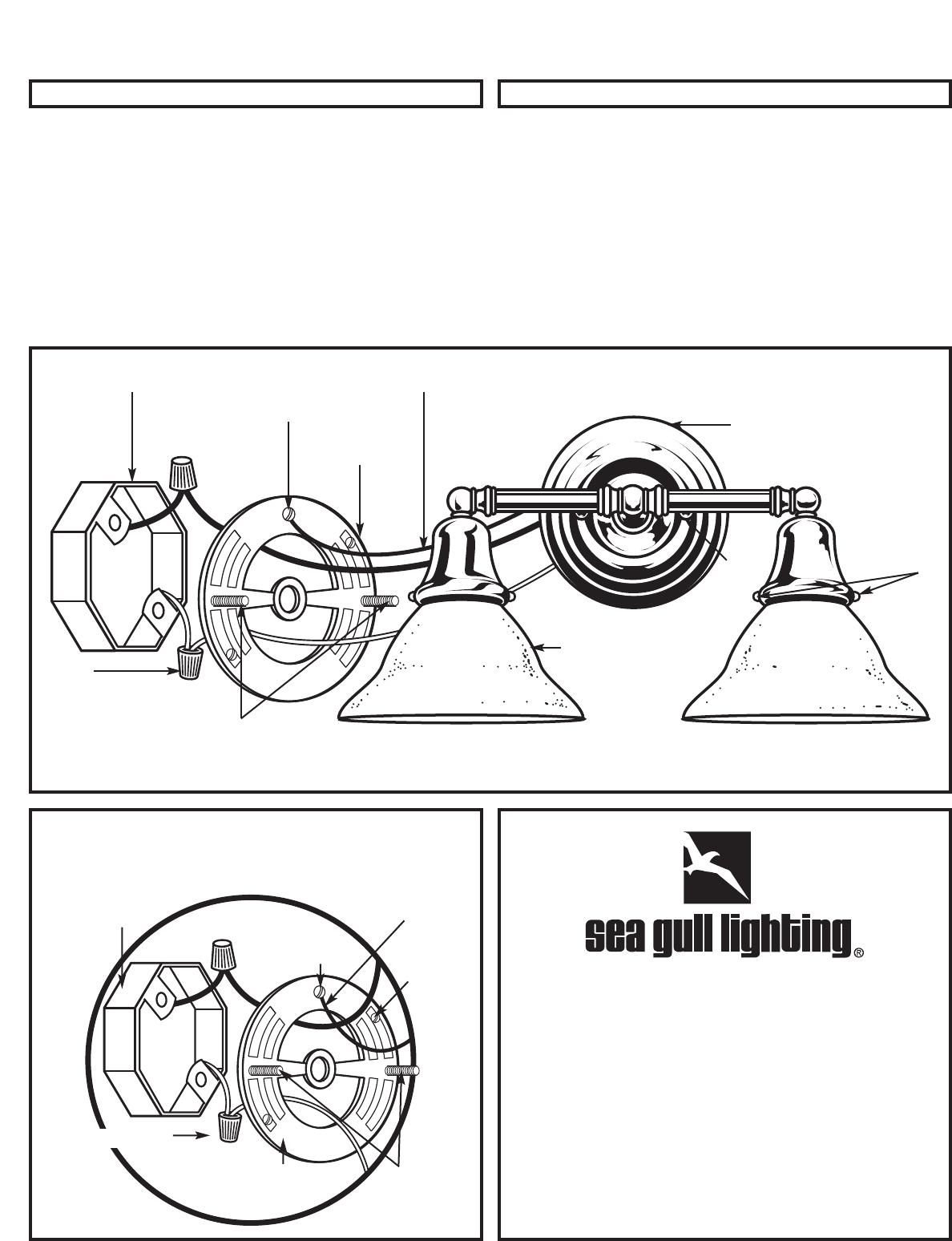 sea gull lighting®