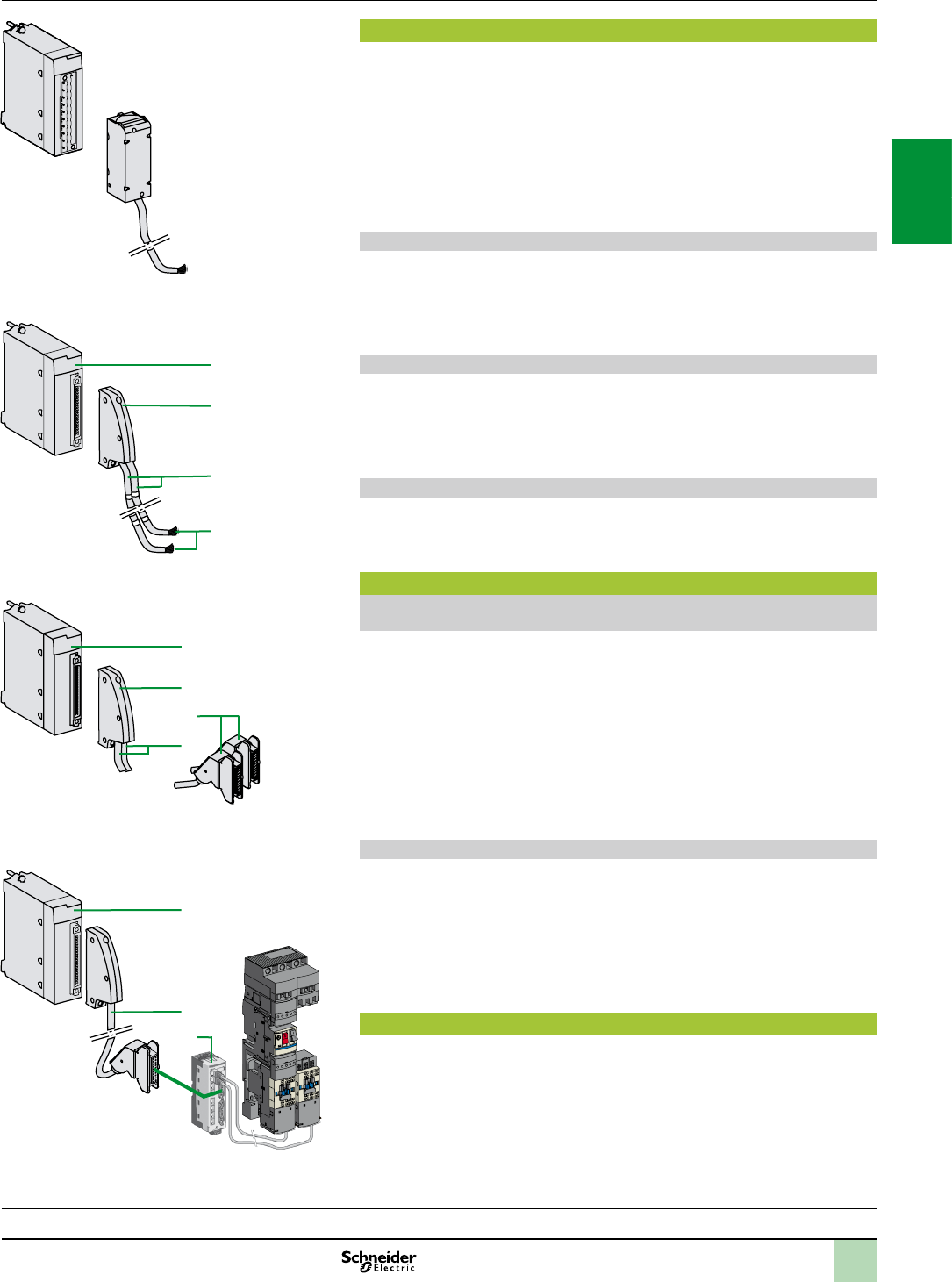 Schneider
Electric