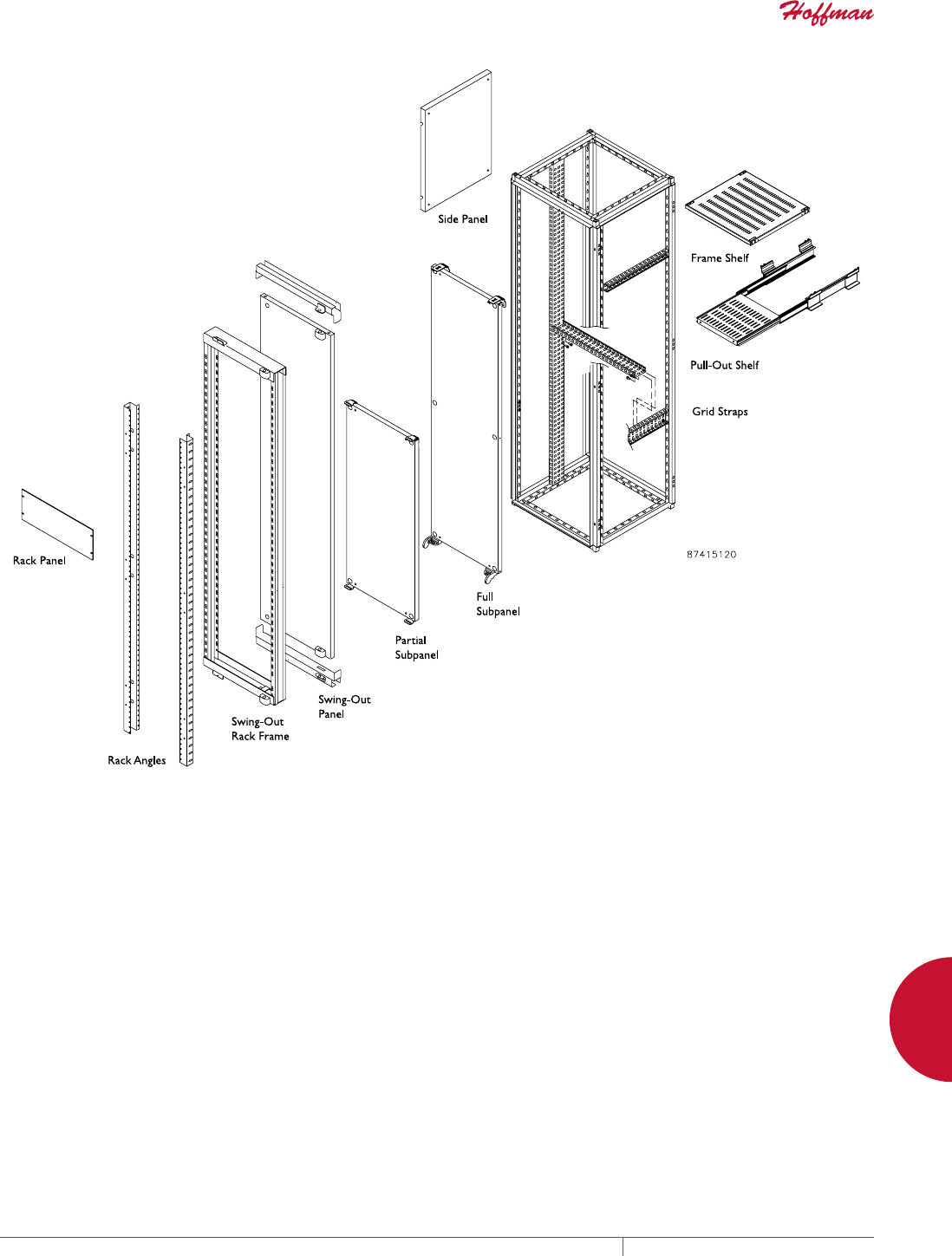 Hoffman

Side Panel

Frame Shelf

Pull-Out Shelf

Grid Straps

87415120

Rack Panel

Full Subpanel

Partial Subpanel

Swing-Out Panel

Swing-Out Rack Frame

Rack Angles