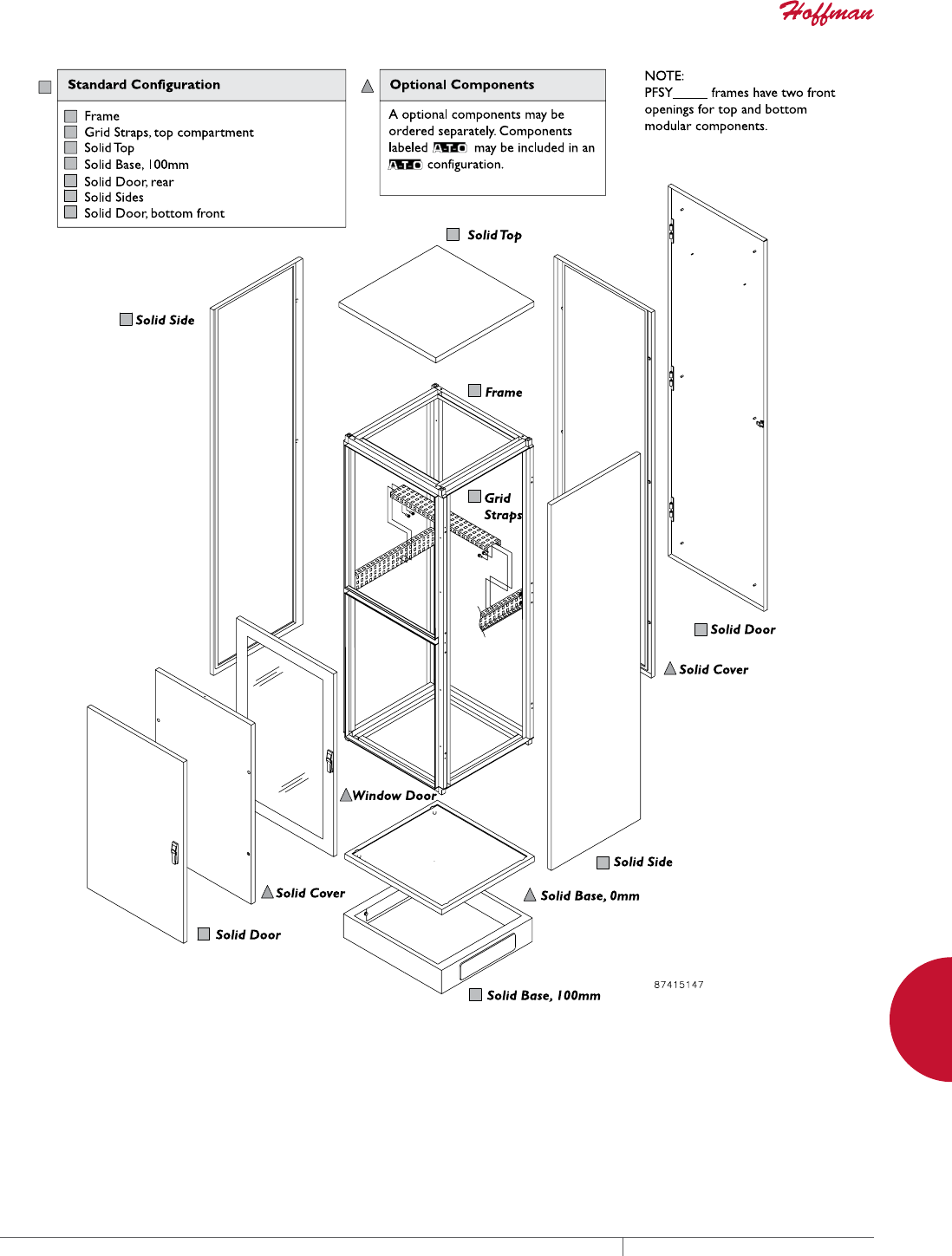 Hoffman

Standard Configuration

Frame
Grid Straps, top compartment
Solid Top
Solid Base, 100mm
Solid Door, rear
Solid Sides
Solid Door, bottom front

Optional Components

A optional components may be ordered separately. Components labeled A-T-O may be included in an A-T-O configuration.

NOTE:
PFSY_____ frames have two front openings for top and bottom modular components.

Solid Top

Solid Side

Frame

Grid Straps

Solid Door

Solid Cover

Window Door

Solid Side

Solid Cover

Solid Base, 0mm

Solid Door

Solid Base, 100mm

87415147