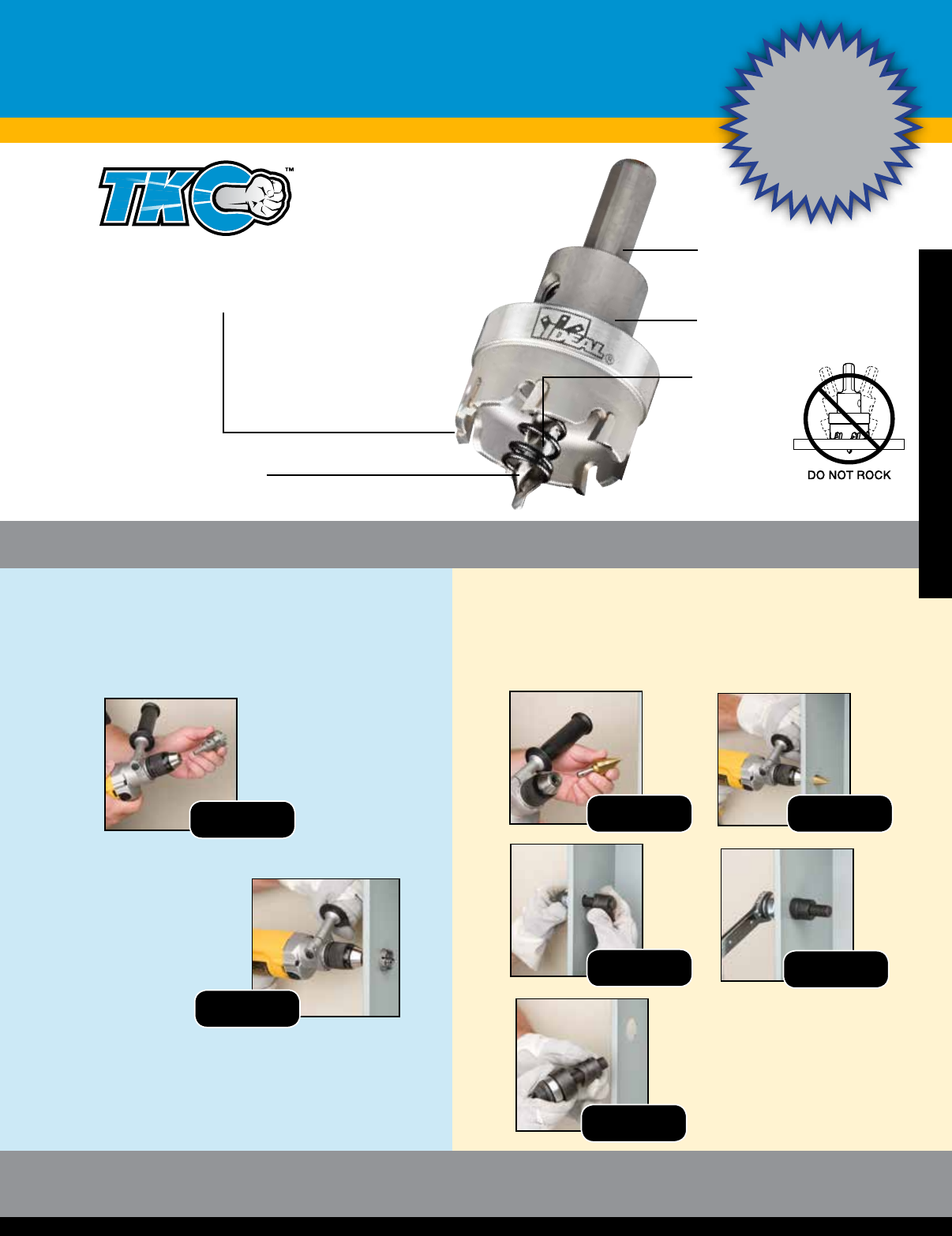 TKO™

IDEAL®

DO NOT ROCK