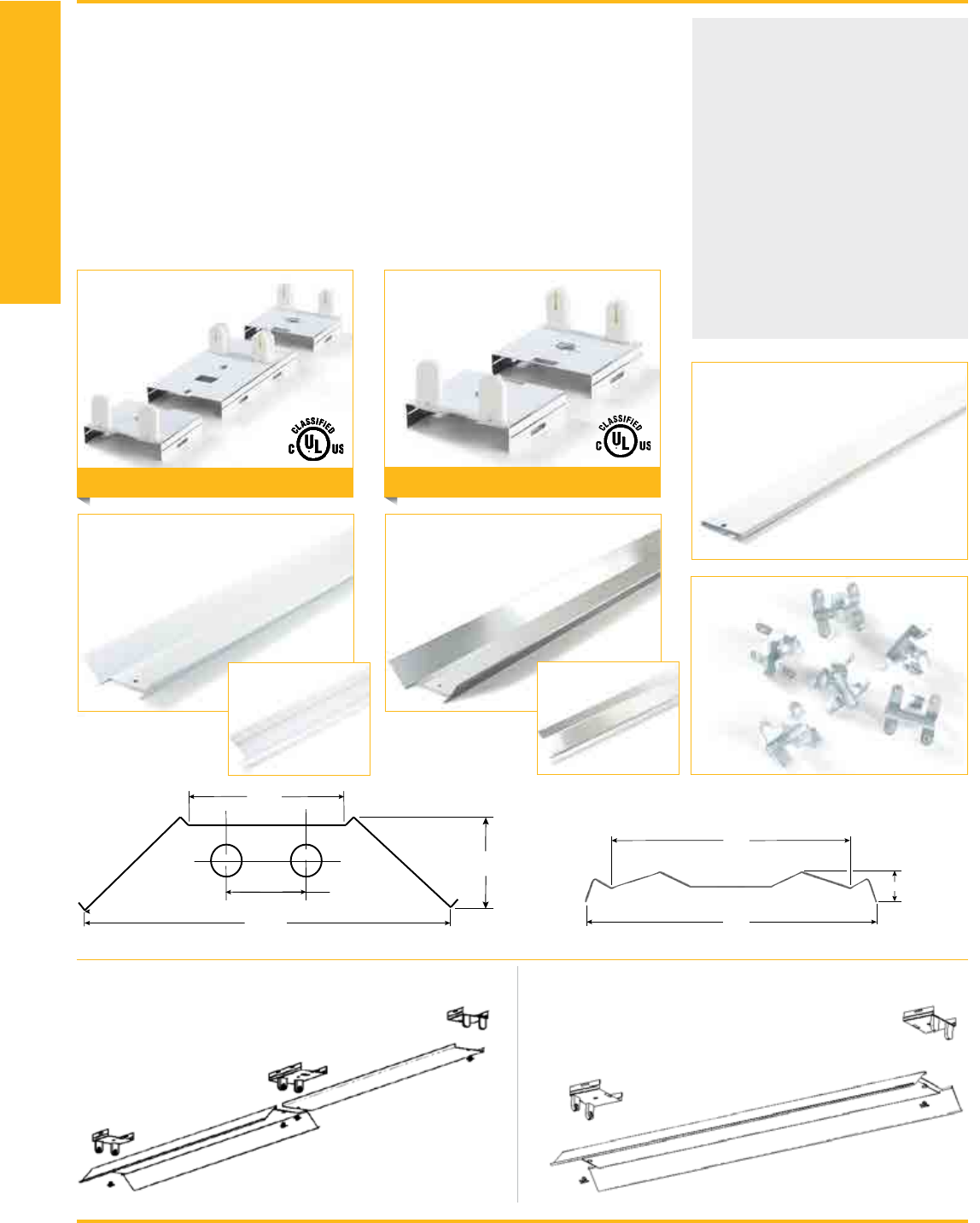 CLASSIFIED
C UL US

CLASSIFIED
C UL US