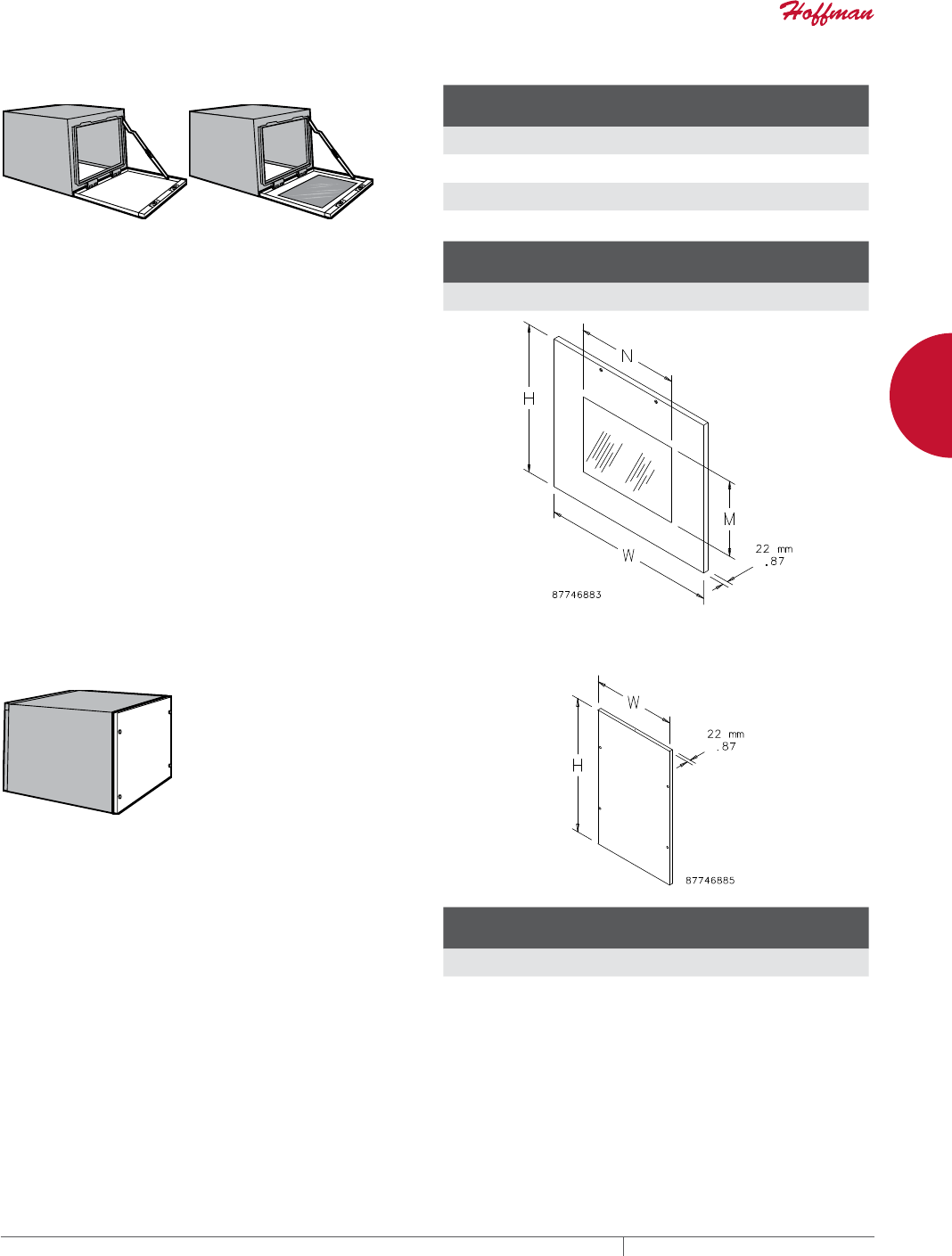 Hoffman

N

H

M

W

22 mm
.87

87746883

W

H

22 mm
.87

87746885