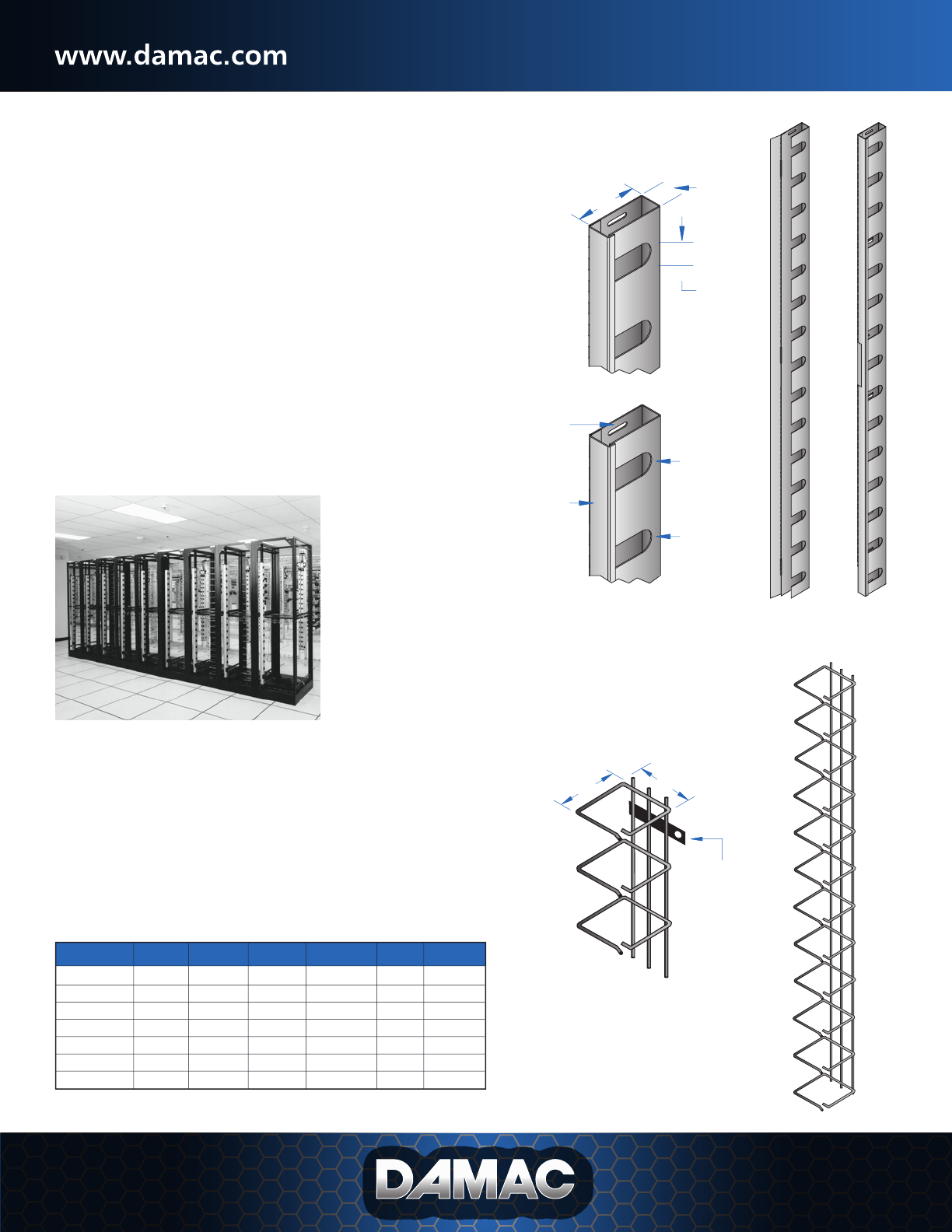 www.damac.com

DAMAC