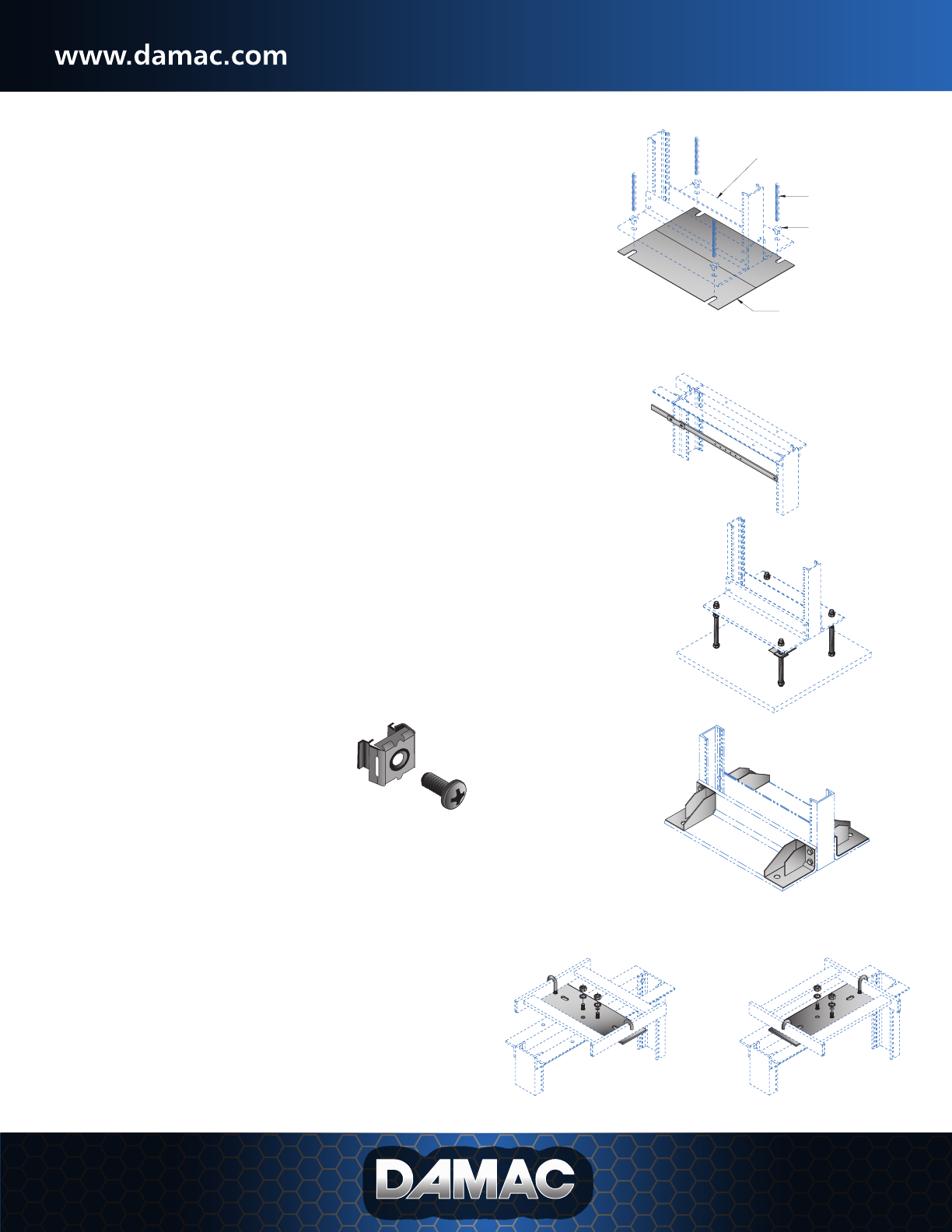 www.damac.com

DAMAC