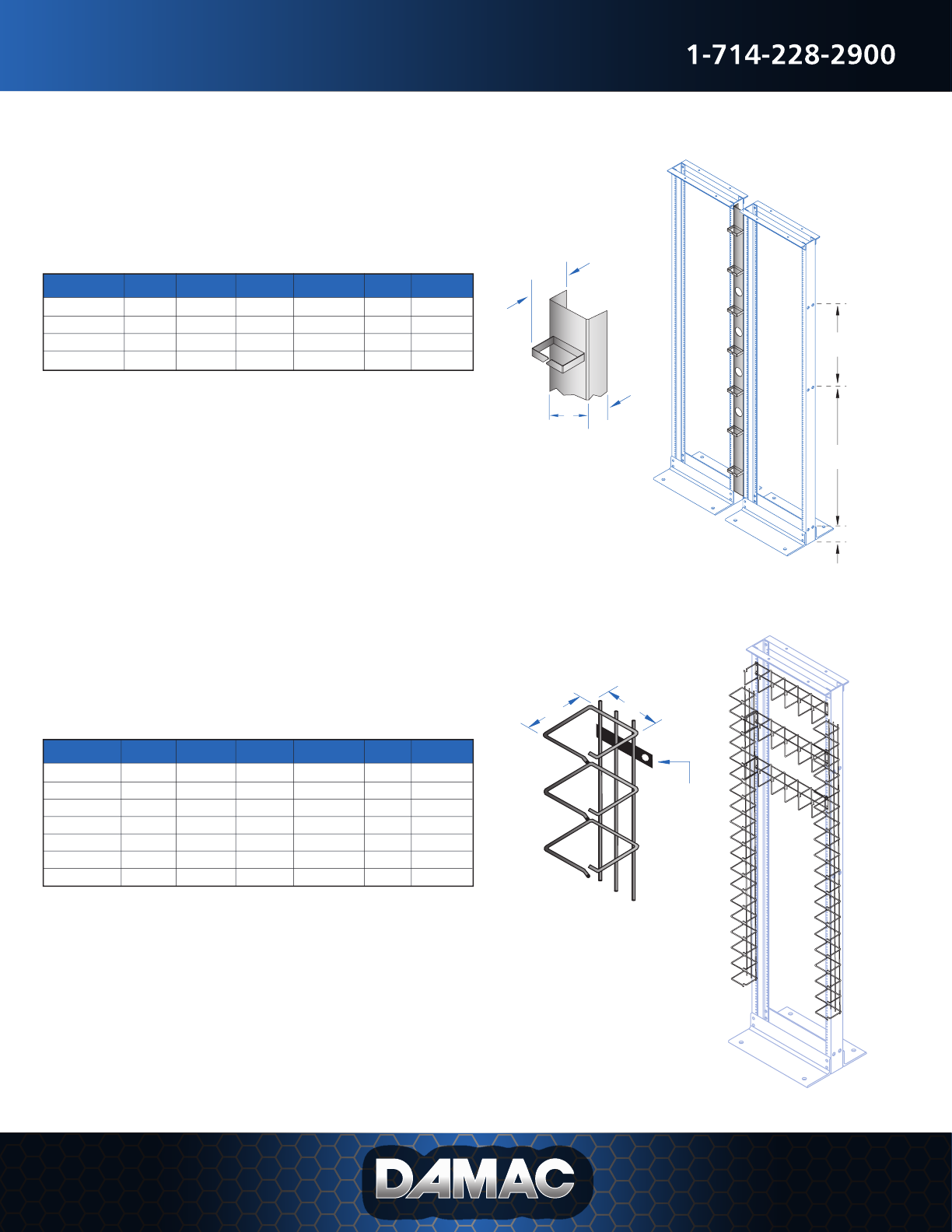 1-714-228-2900

DAMAC