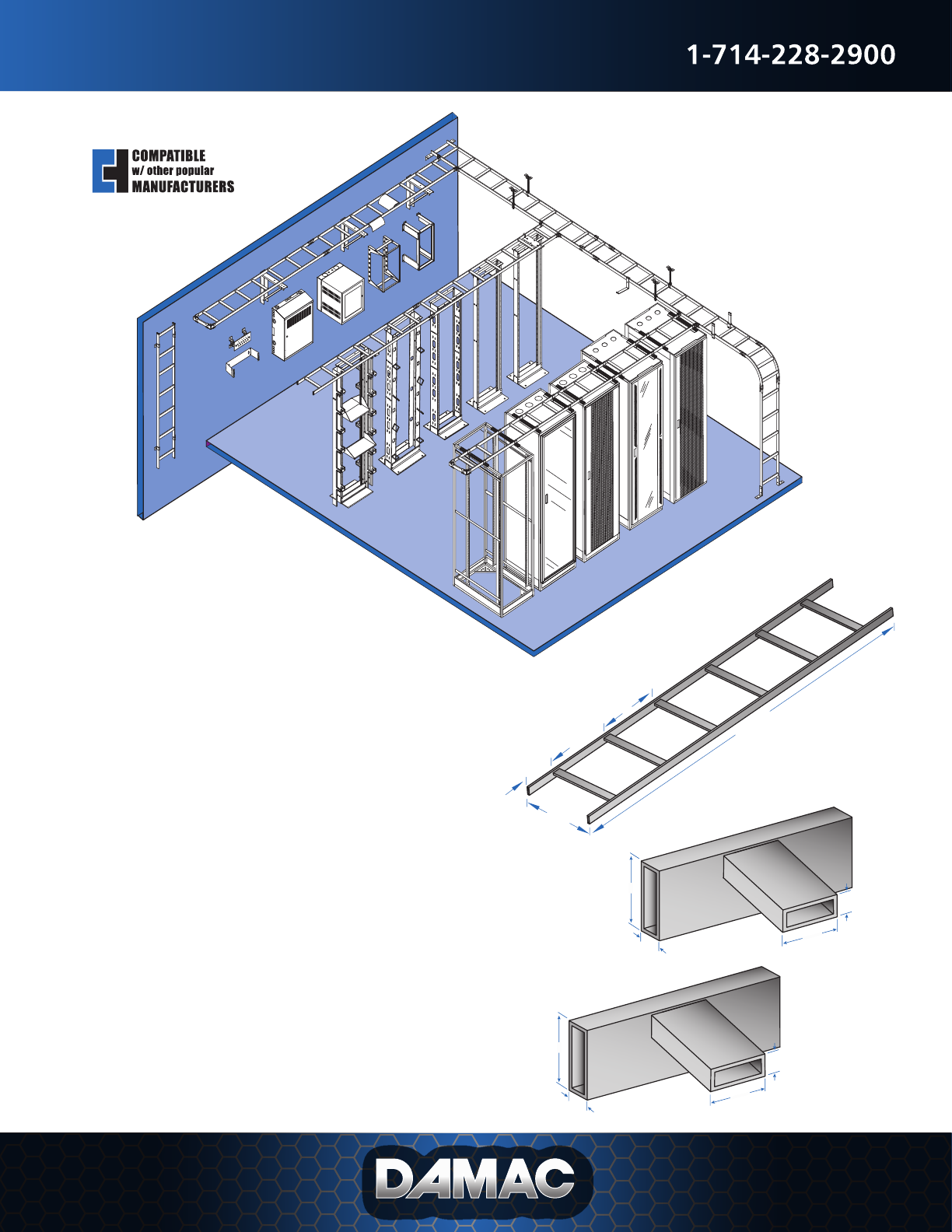 1-714-228-2900

COMPATIBLE
w/ other popular
MANUFACTURERS

DAMAC