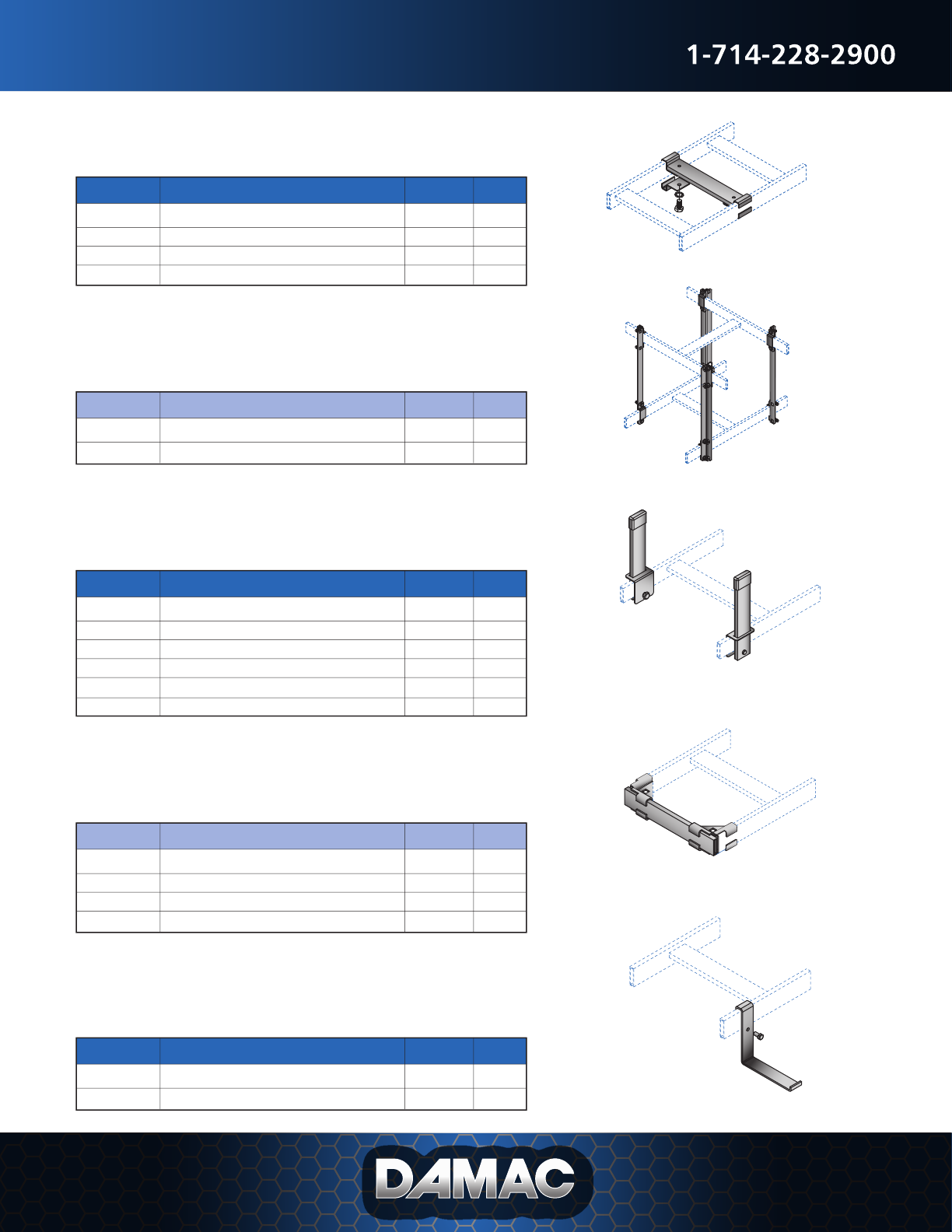 1-714-228-2900

DAMAC