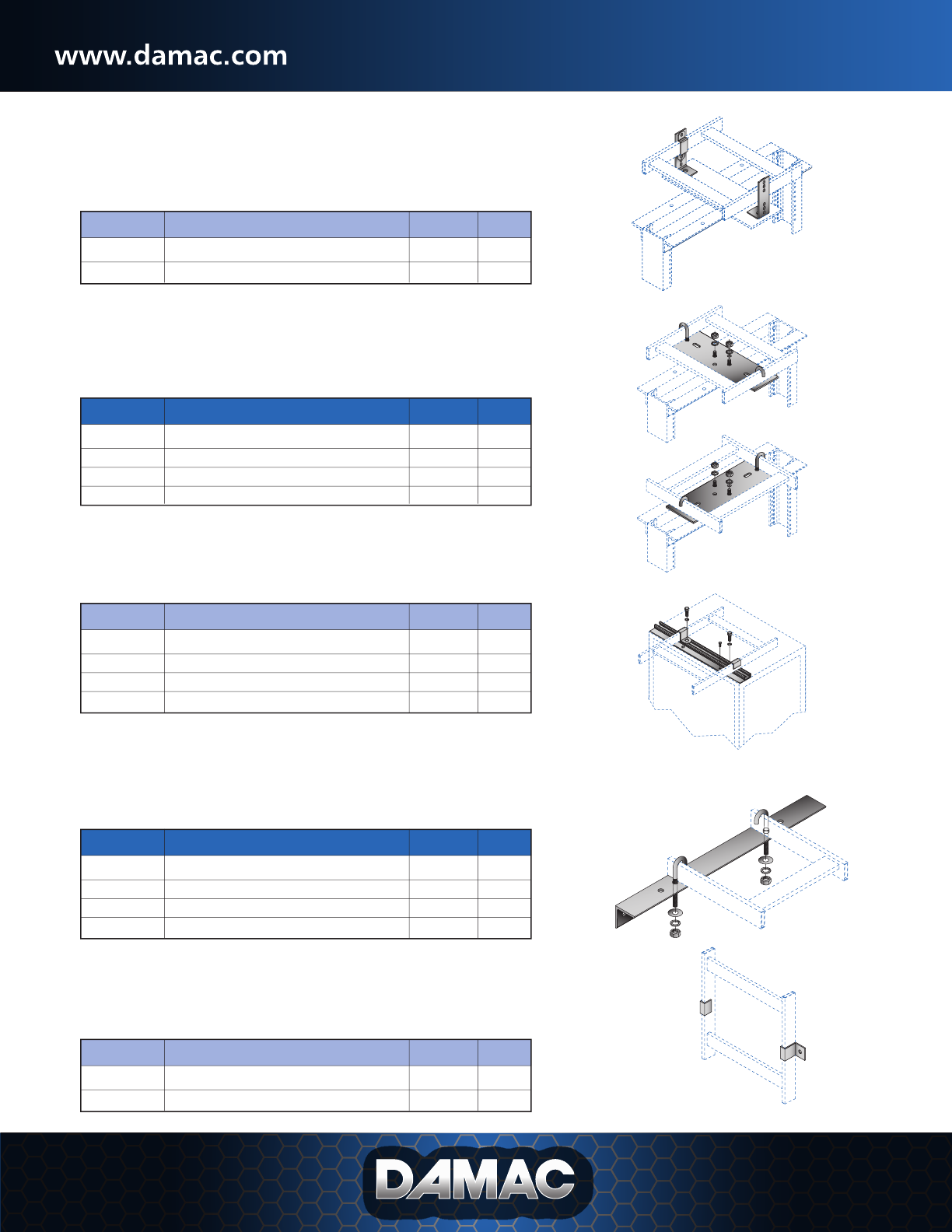 www.damac.com

DAMAC