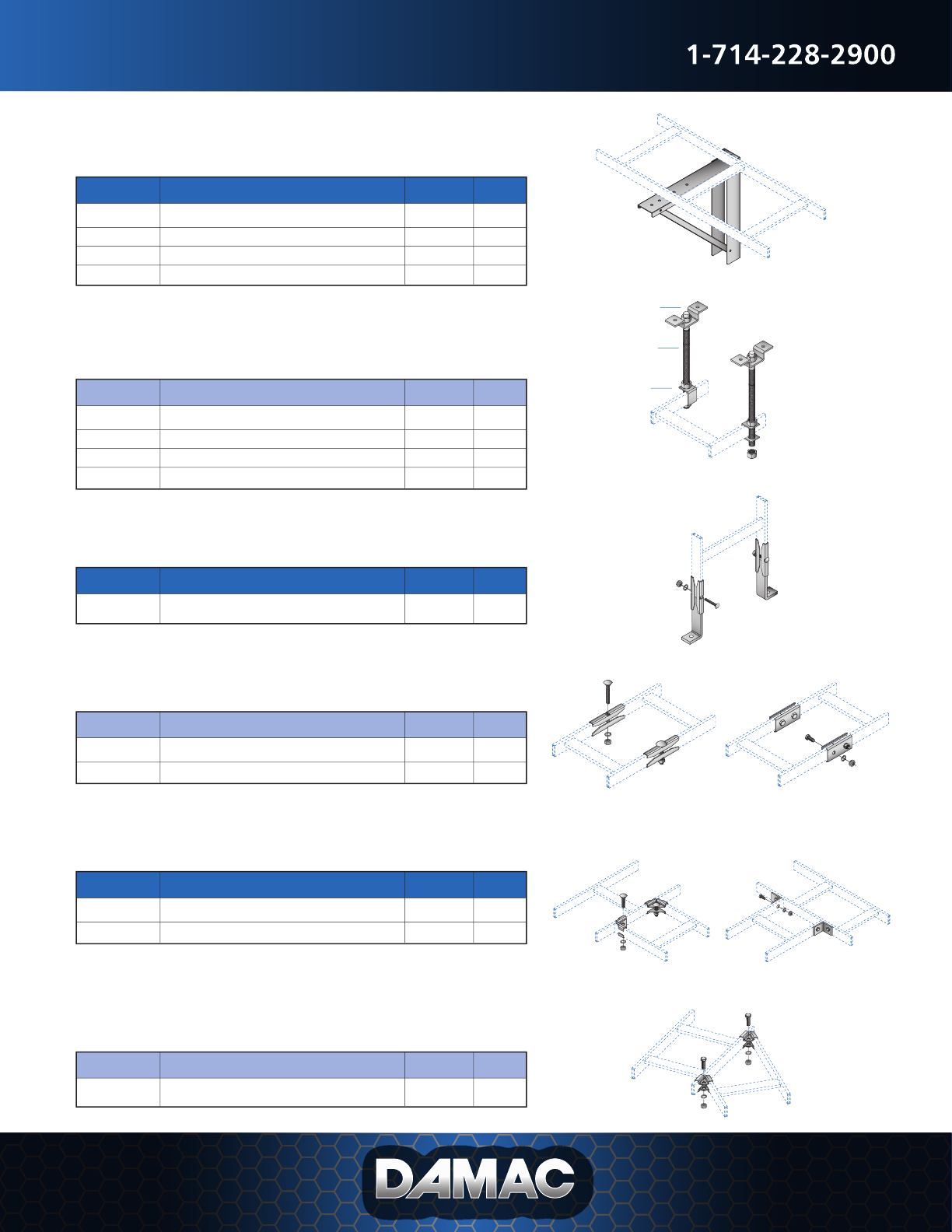 1-714-228-2900

DAMAC