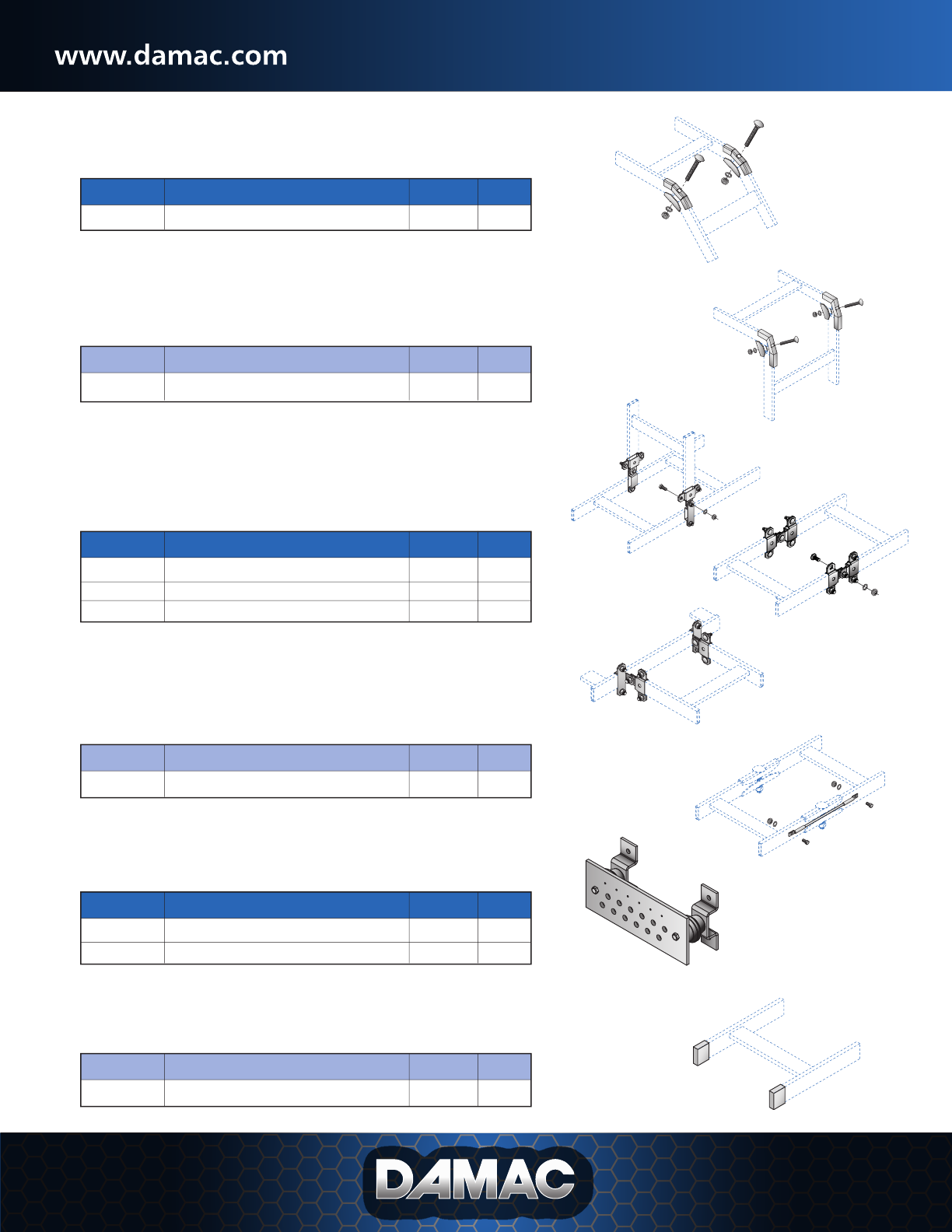 www.damac.com

DAMAC