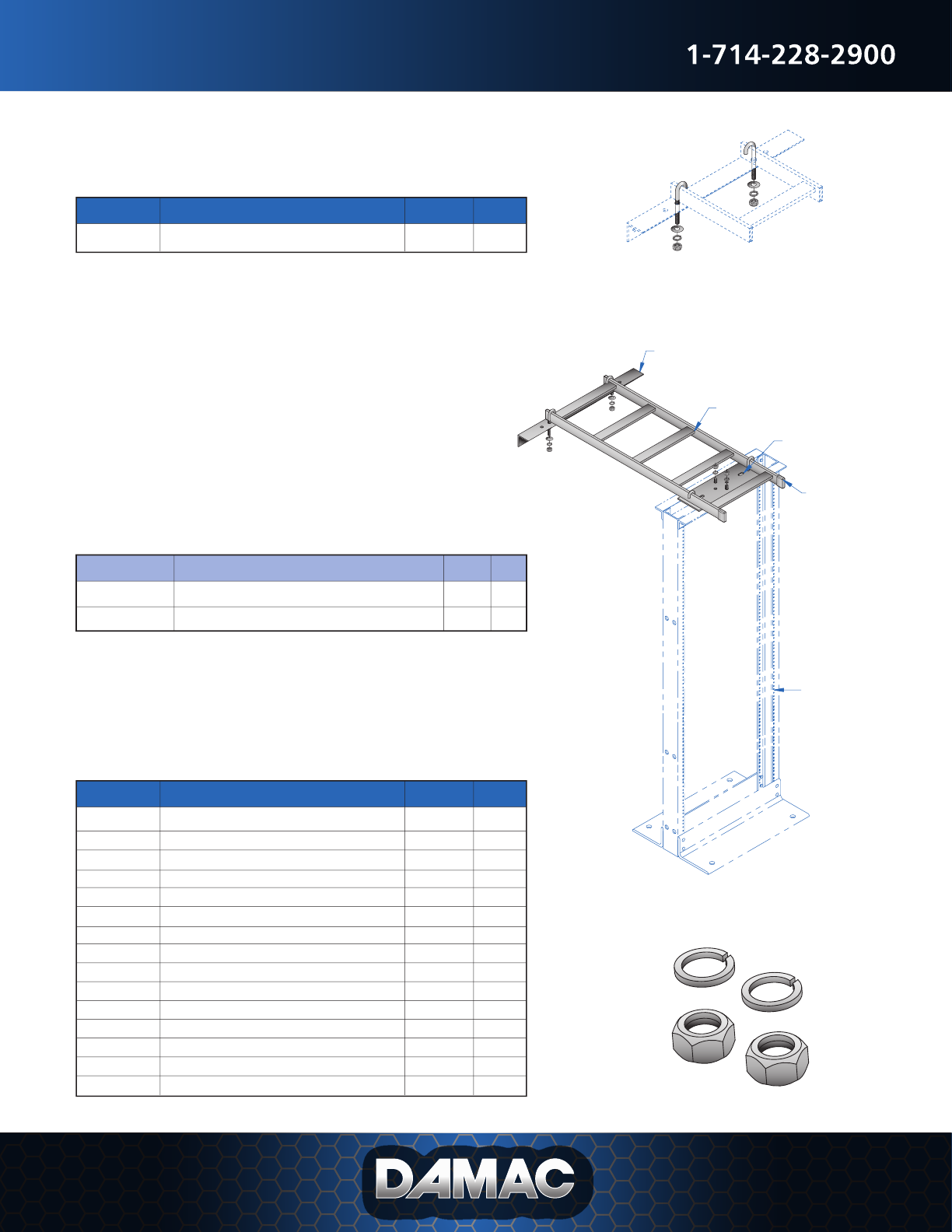 1-714-228-2900

DAMAC