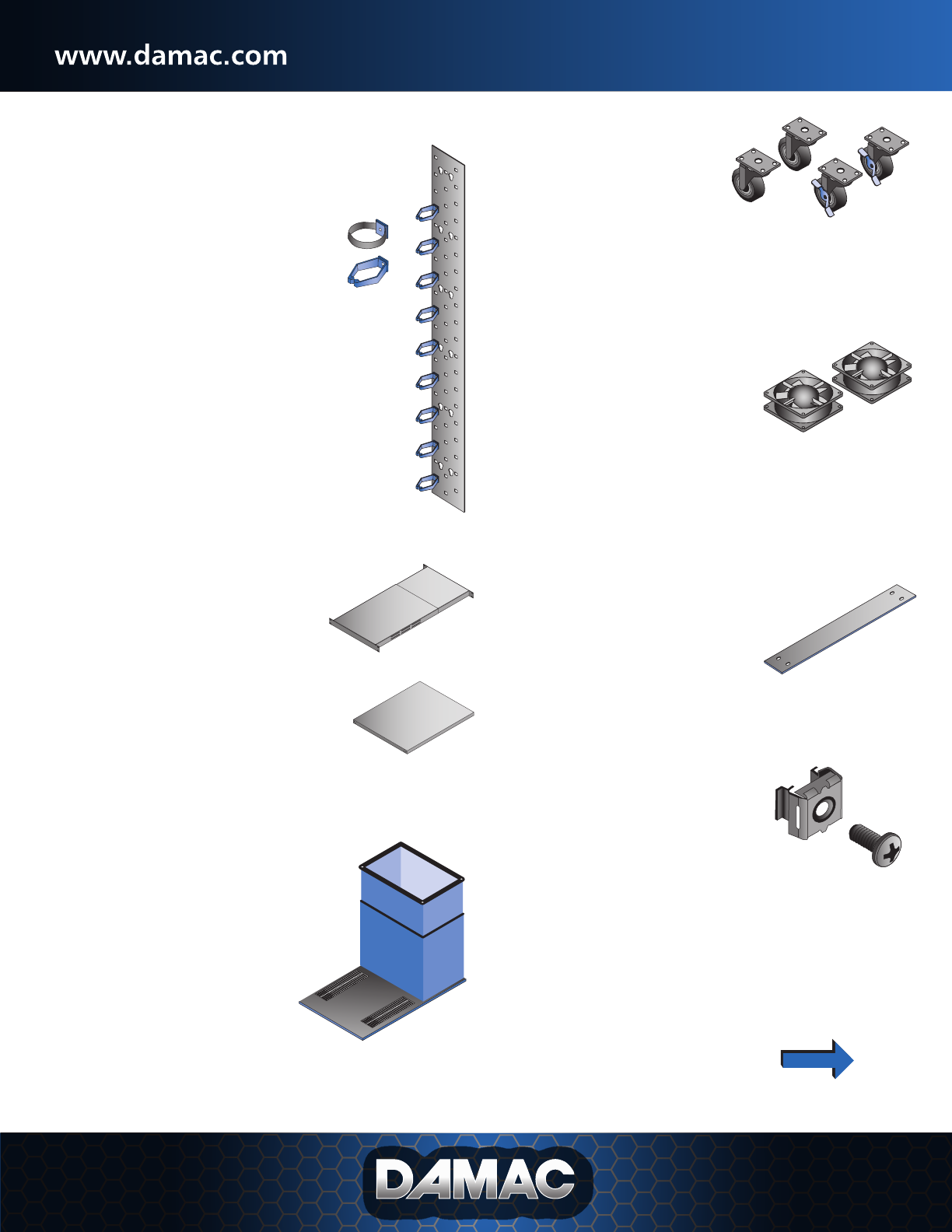 www.damac.com

DAMAC