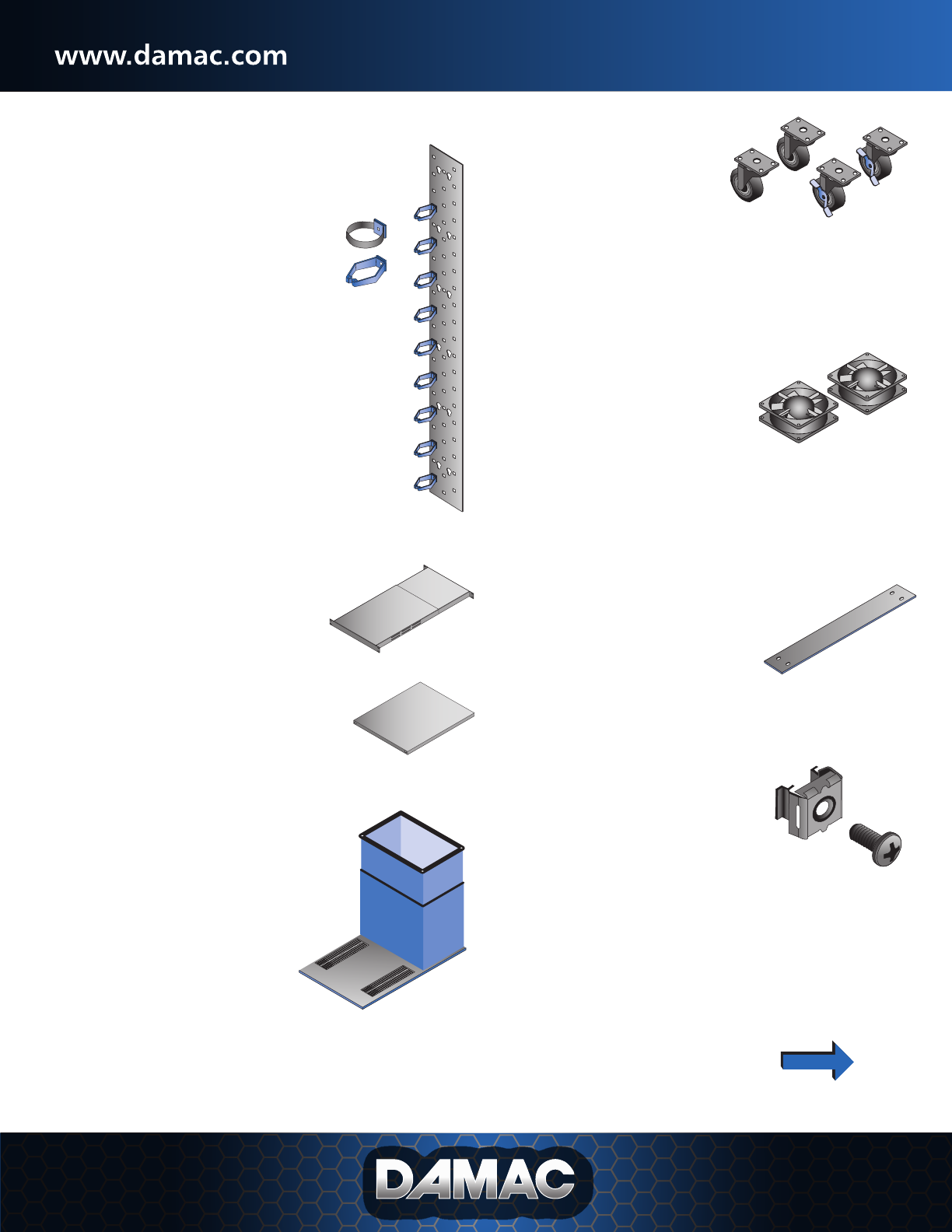 www.damac.com

DAMAC