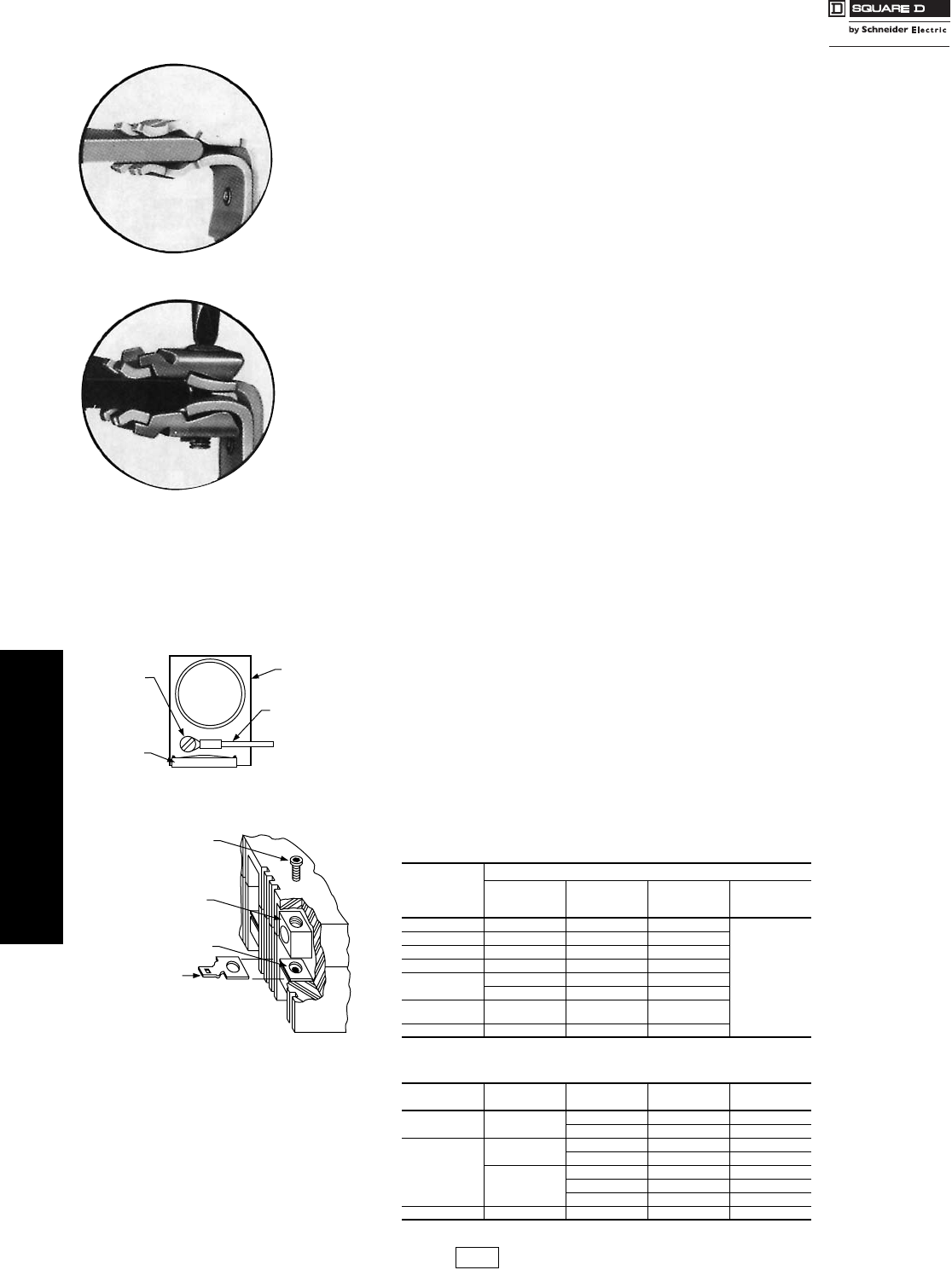 SQUARE D

by Schneider Electric