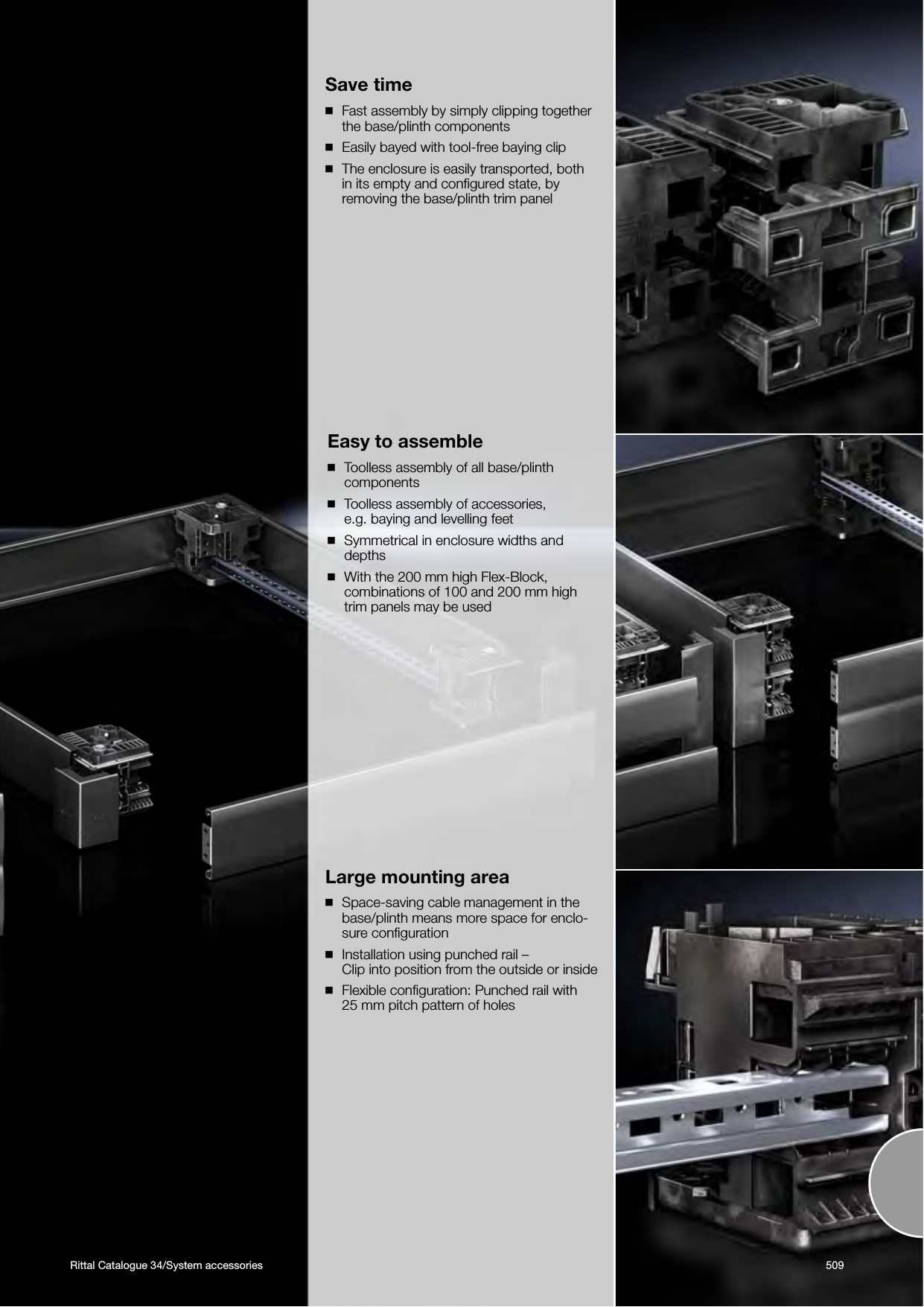 Save time

■ Fast assembly by simply clipping together the base/plinth components
■ Easily bayed with tool-free baying clip
■ The enclosure is easily transported, both in its empty and configured state, by removing the base/plinth trim panel

Easy to assemble

■ Toolless assembly of all base/plinth components
■ Toolless assembly of accessories, e.g. baying and levelling feet
■ Symmetrical in enclosure widths and depths
■ With the 200 mm high Flex-Block, combinations of 100 and 200 mm high trim panels may be used

Large mounting area

■ Space-saving cable management in the base/plinth means more space for enclosure configuration
■ Installation using punched rail – Clip into position from the outside or inside
■ Flexible configuration: Punched rail with 25 mm pitch pattern of holes

Rittal Catalogue 34/System accessories

509